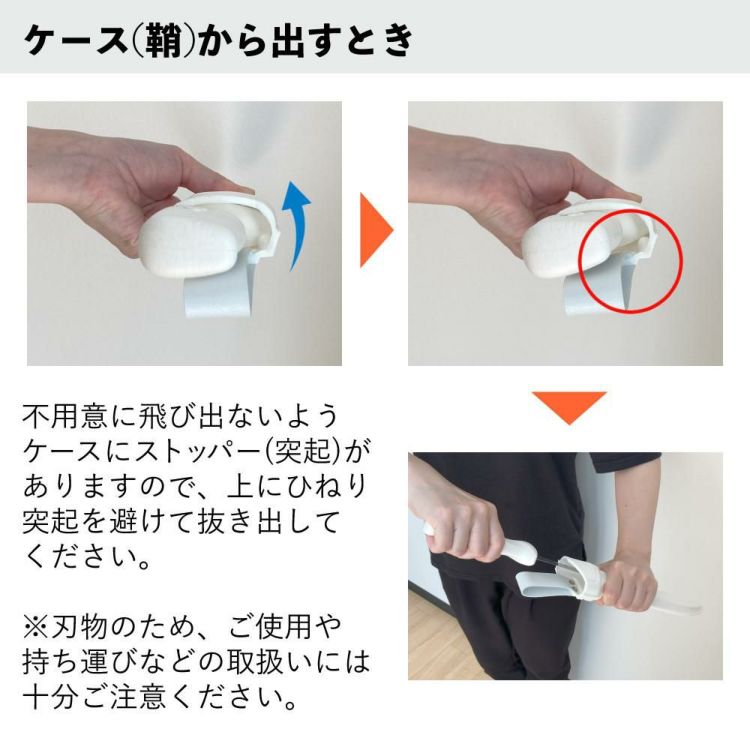 ケース(鞘)から出すとき

不用意に飛び出ないようケースにストッパー(突起)がありますので、上にひねり突起を避けて抜き出してください。

※刃物のため、ご使用や持ち運びなどの取扱いには十分ご注意ください。