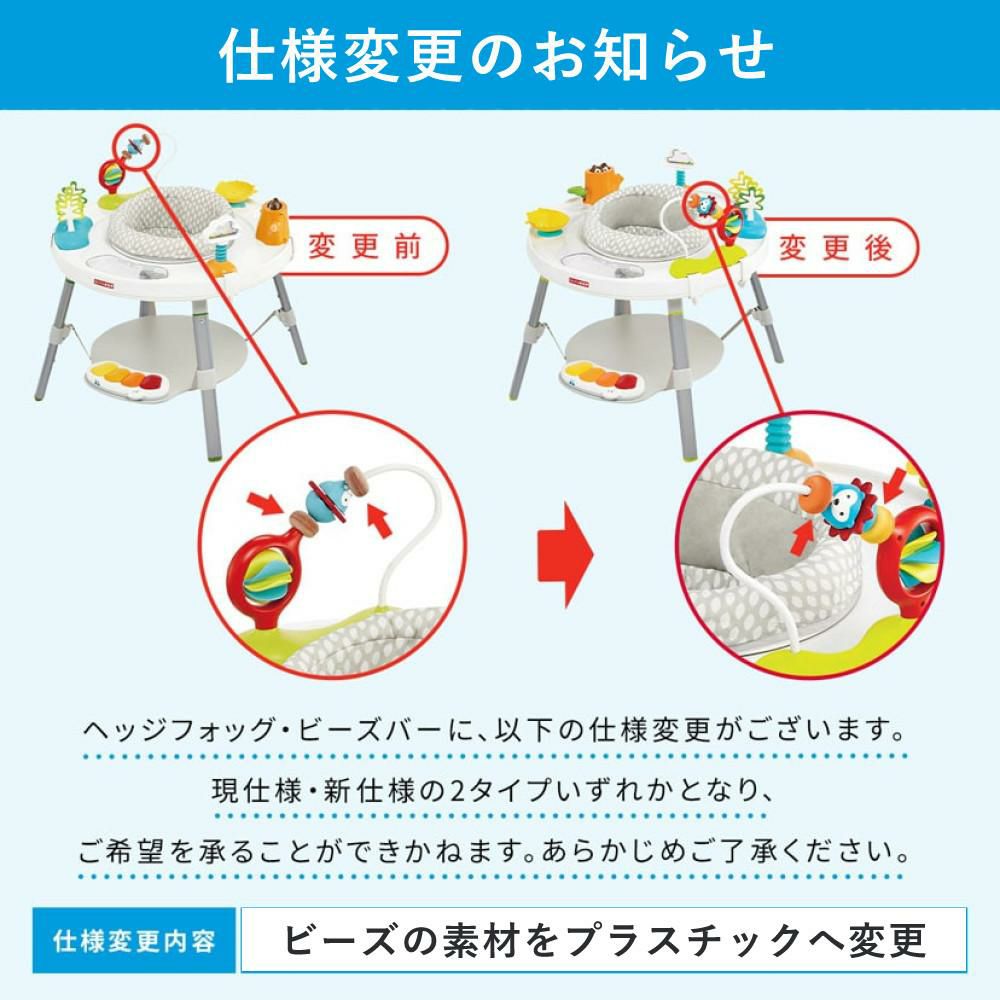 仕様変更のお知らせ

変更前

変更後

ヘッジフォッグ・ビーズバーに、以下の仕様変更がございます。

現仕様・新仕様の2タイプいずれかとなり、

ご希望を承ることができかねます。あらかじめご了承ください。

仕様変更内容

ビーズの素材をプラスチックへ変更