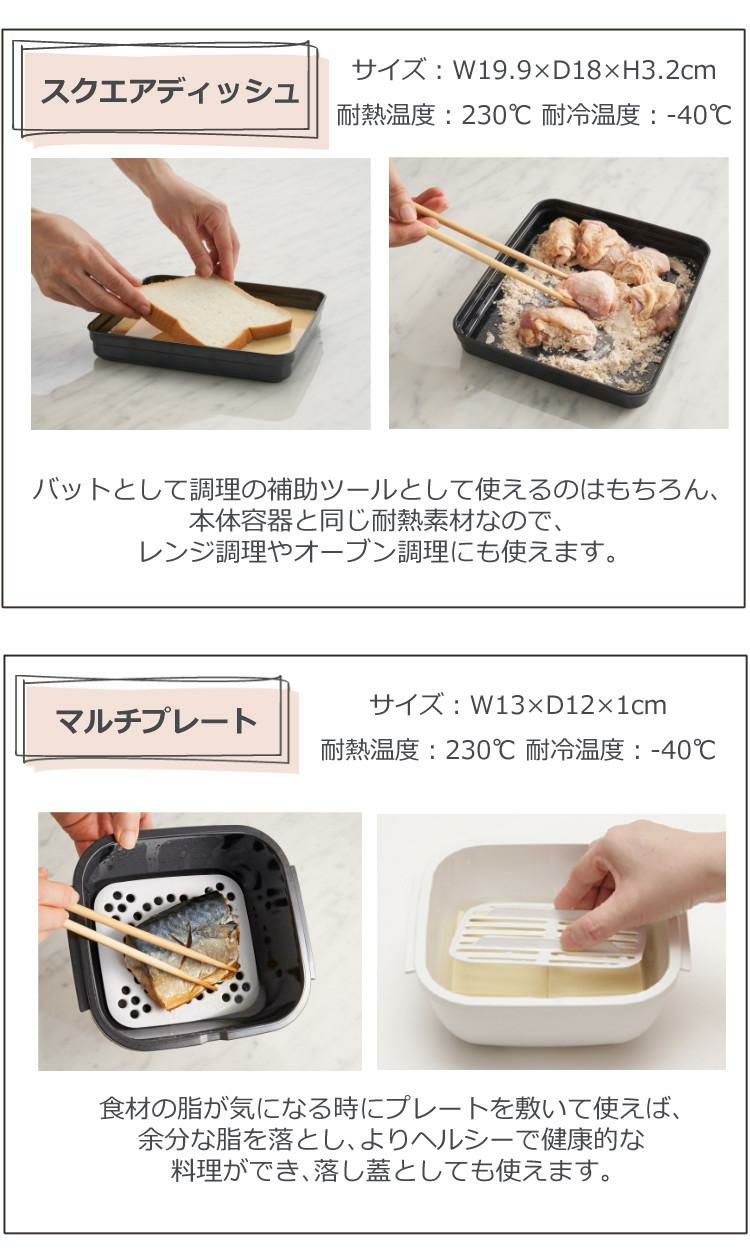 スクエアディッシュ

サイズ：W19.9×D18×H3.2cm
耐熱温度：230℃ 耐冷温度：-40℃

バットとして調理の補助ツールとして使えるのはもちろん、本体容器と同じ耐熱素材なので、レンジ調理やオーブン調理にも使えます。

マルチプレート

サイズ：W13×D12×1cm
耐熱温度：230℃ 耐冷温度：-40℃

食材の脂が気になる時にプレートを敷いて使えば、余分な脂を落とし、よりヘルシーで健康的な料理ができ、落し蓋としても使えます。