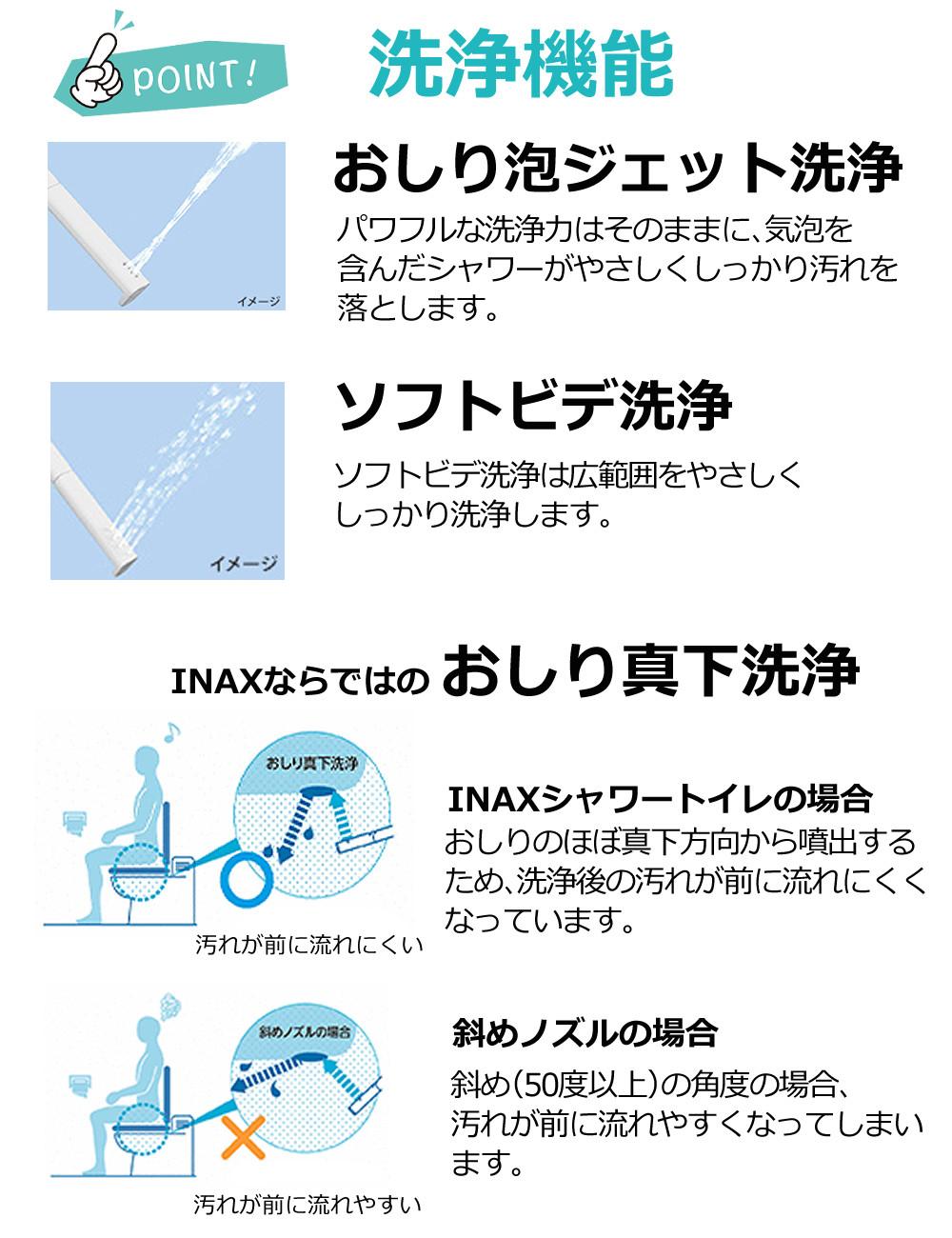 POINT!

洗浄機能

イメージ

おしり泡ジェット洗浄

パワフルな洗浄力はそのままに、気泡を含んだシャワーがやさしくしっかり汚れを落とします。

イメージ

ソフトビデ洗浄

ソフトビデ洗浄は広範囲をやさしくしっかり洗浄します。

INAXならではの おしり真下洗浄

おしり真下洗浄

汚れが前に流れにくい

INAXシャワートイレの場合

おしりのほぼ真下方向から噴出するため、洗浄後の汚れが前に流れにくくなっています。

斜めノズルの場合

汚れが前に流れやすい

斜めノズルの場合

斜め(50度以上)の角度の場合、汚れが前に流れやすくなってしまいます。