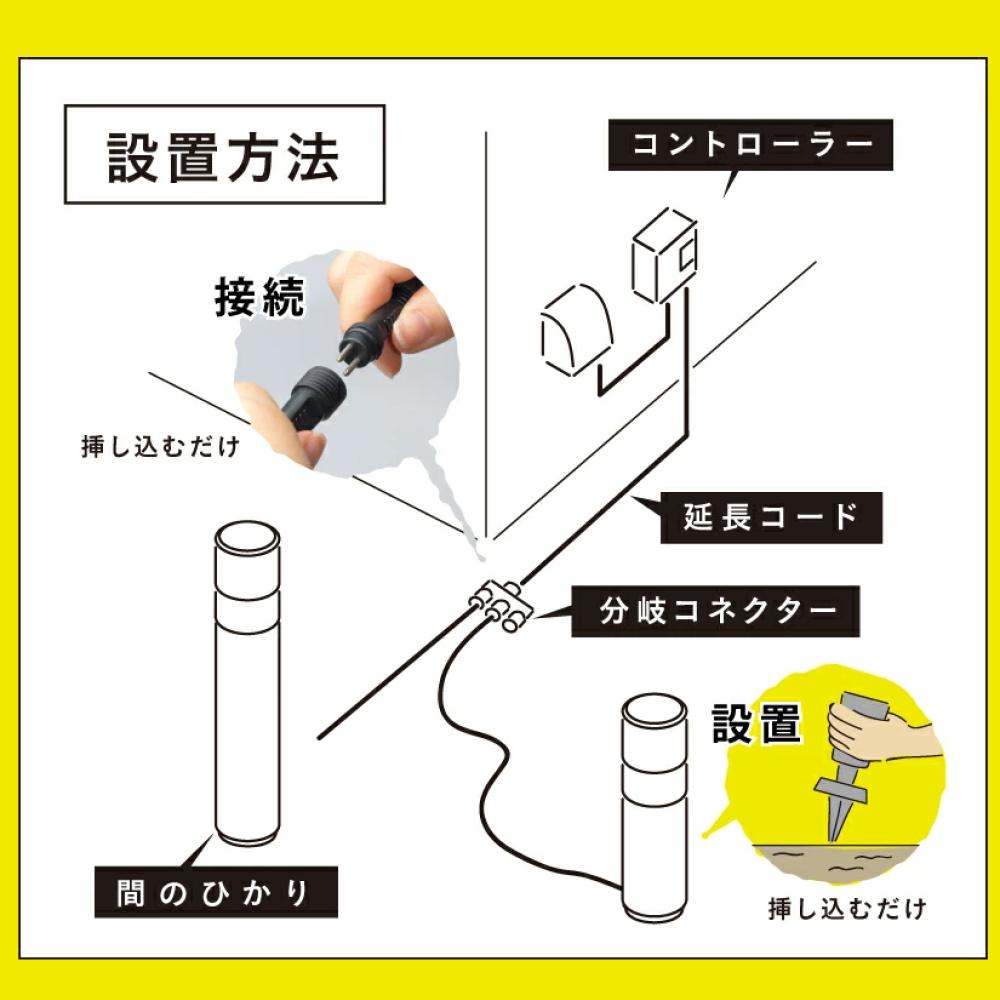 設置方法

コントローラー

接続

挿し込むだけ

延長コード

分岐コネクター

設置

間のひかり

挿し込むだけ