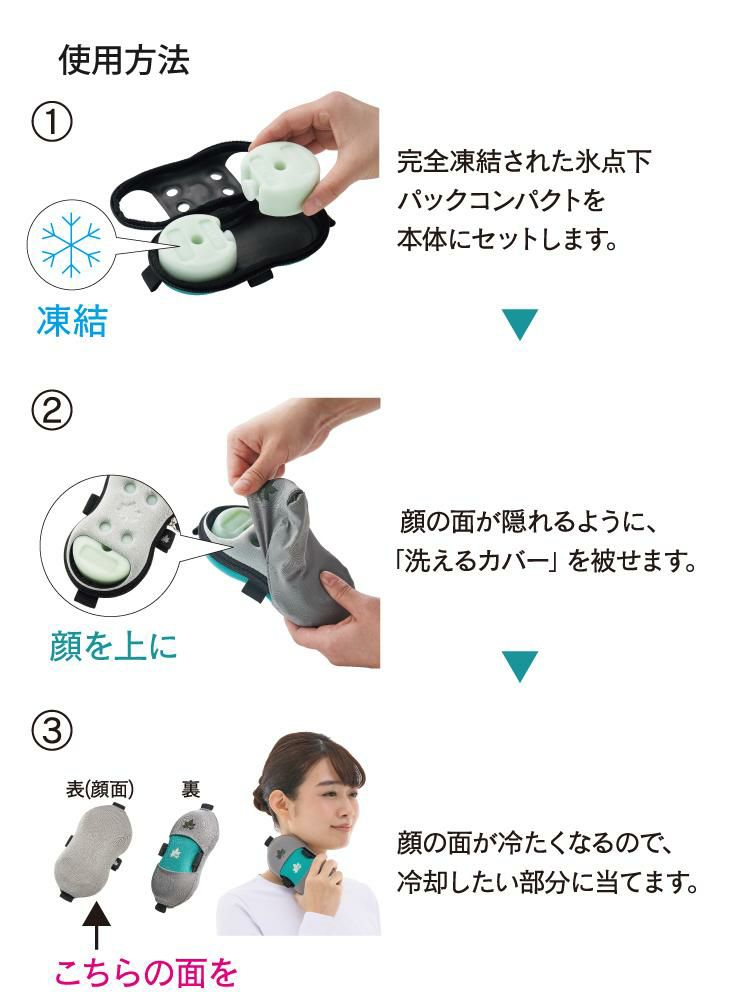 使用方法

①

凍結

完全凍結された氷点下パックコンパクトを本体にセットします。

②

顔を上に

顔の面が隠れるように、「洗えるカバー」を被せます。

③

表(顔面)

裏

こちらの面を

顔の面が冷たくなるので、冷却したい部分に当てます。