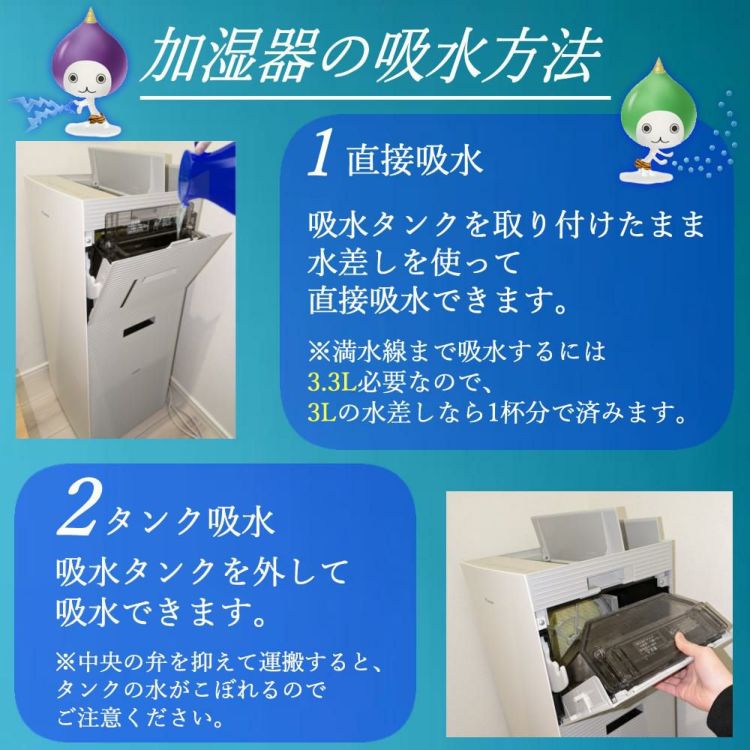 加湿器の吸水方法

1 直接吸水

吸水タンクを取り付けたまま水差しを使って直接吸水できます。

※満水線まで吸水するには3.3L必要なので、3Lの水差しなら1杯分で済みます。

2 タンク吸水

吸水タンクを外して吸水できます。

※中央の弁を抑えて運搬すると、タンクの水がこぼれるのでご注意ください。