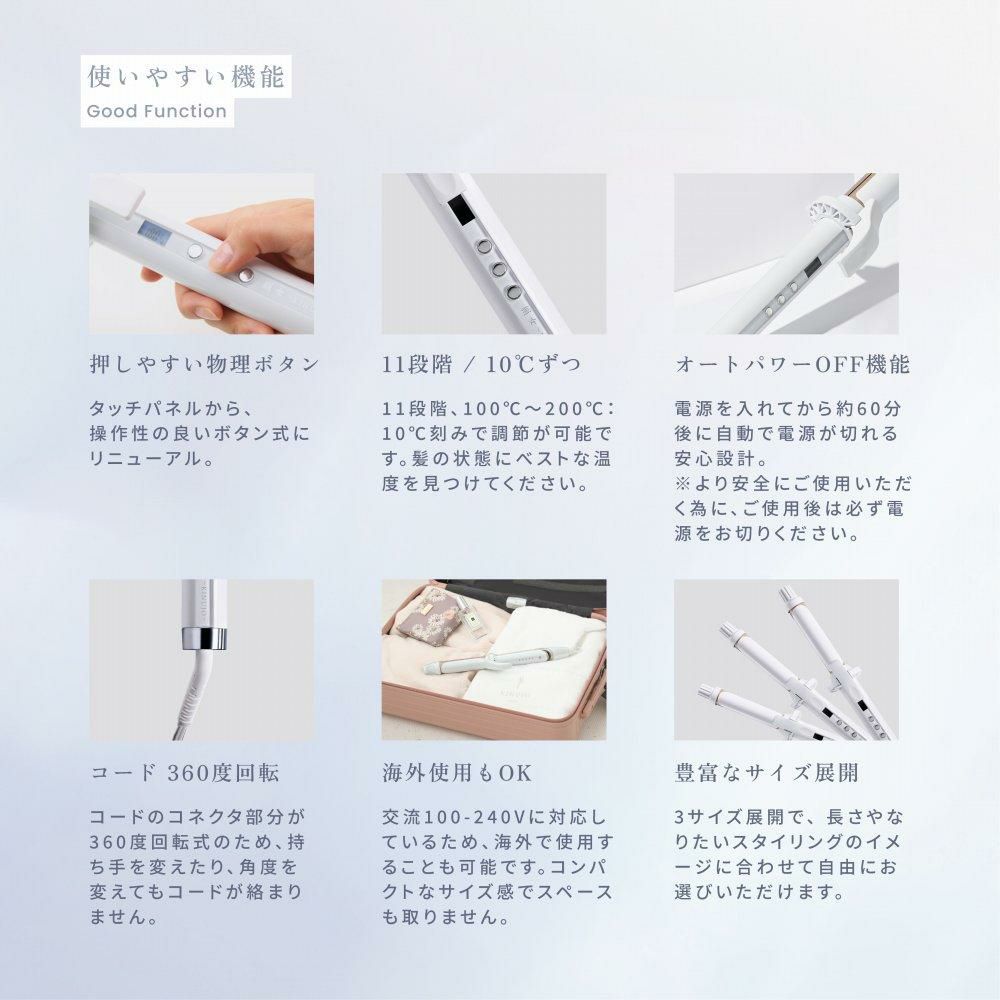 使いやすい機能
Good Function

押しやすい物理ボタン

タッチパネルから、操作性の良いボタン式にリニューアル。

11段階 / 10℃ずつ

11段階、100℃～200℃：10℃刻みで調節が可能です。髪の状態にベストな温度を見つけてください。

オートパワーOFF機能

電源を入れてから約60分後に自動で電源が切れる安心設計。
※より安全にご使用いただく為に、ご使用後は必ず電源をお切りください。

コード 360度回転

コードのコネクタ部分が360度回転式のため、持ち手を変えたり、角度を変えてもコードが絡まりません。

海外使用もOK

交流100-240Vに対応しているため、海外で使用することも可能です。コンパクトなサイズ感でスペースも取りません。

豊富なサイズ展開

3サイズ展開で、長さやなりたいスタイリングのイメージに合わせて自由にお選びいただけます。