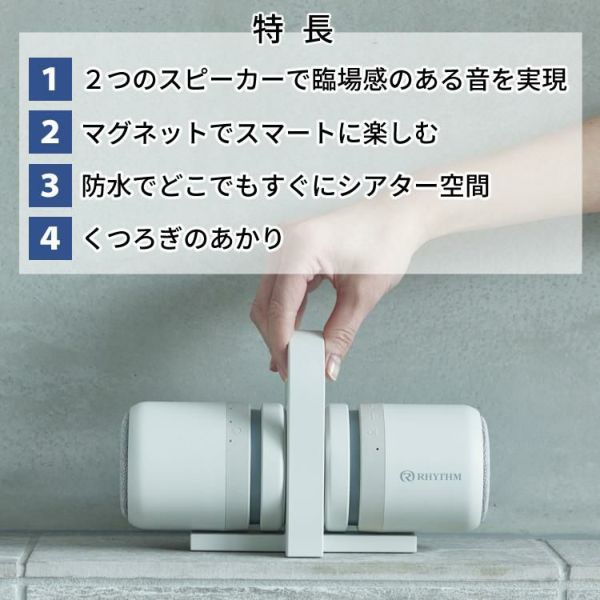 特 長

1 ２つのスピーカーで臨場感のある音を実現

2 マグネットでスマートに楽しむ

3 防水でどこでもすぐにシアター空間

4 くつろぎのあかり

RHYTHM