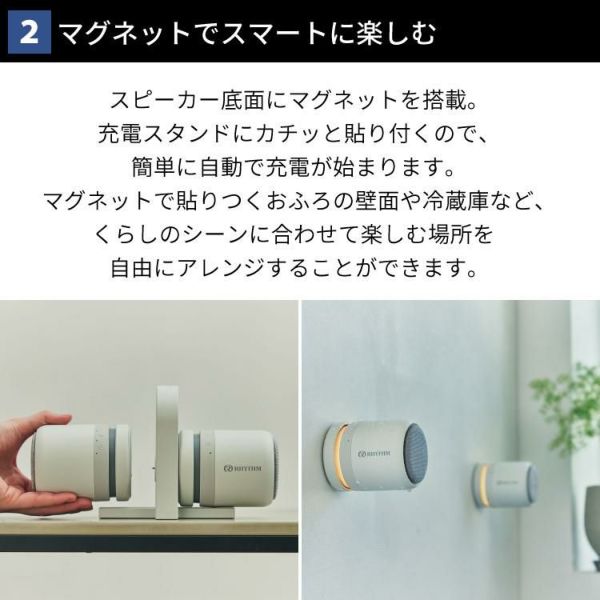 2 マグネットでスマートに楽しむ

スピーカー底面にマグネットを搭載。
充電スタンドにカチッと貼り付くので、
簡単に自動で充電が始まります。
マグネットで貼りつくおふろの壁面や冷蔵庫など、
くらしのシーンに合わせて楽しむ場所を
自由にアレンジすることができます。

RHYTHM

RHYTHM

RHYTHM