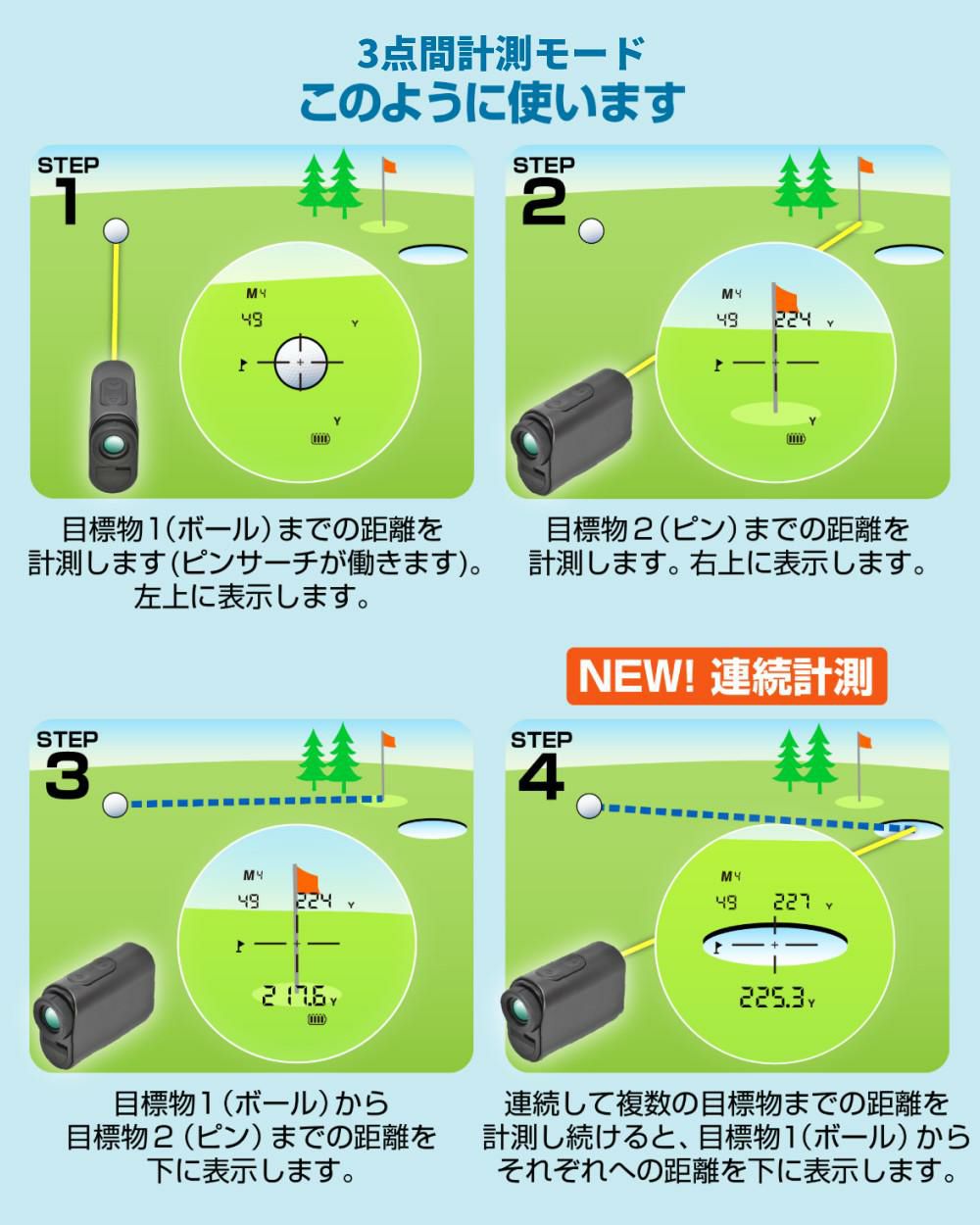 3点間計測モード
このように使います

STEP 1

M4
49 Y
Y

目標物1(ボール)までの距離を計測します(ピンサーチが働きます)。左上に表示します。

STEP 2

M4
49 224 Y
Y

目標物2(ピン)までの距離を計測します。右上に表示します。

NEW! 連続計測

STEP 3

M4
49 224 Y
217.6 Y

目標物1(ボール)から目標物2(ピン)までの距離を下に表示します。

STEP 4

M4
49 227 Y
225.3 Y

連続して複数の目標物までの距離を計測し続けると、目標物1(ボール)からそれぞれへの距離を下に表示します。