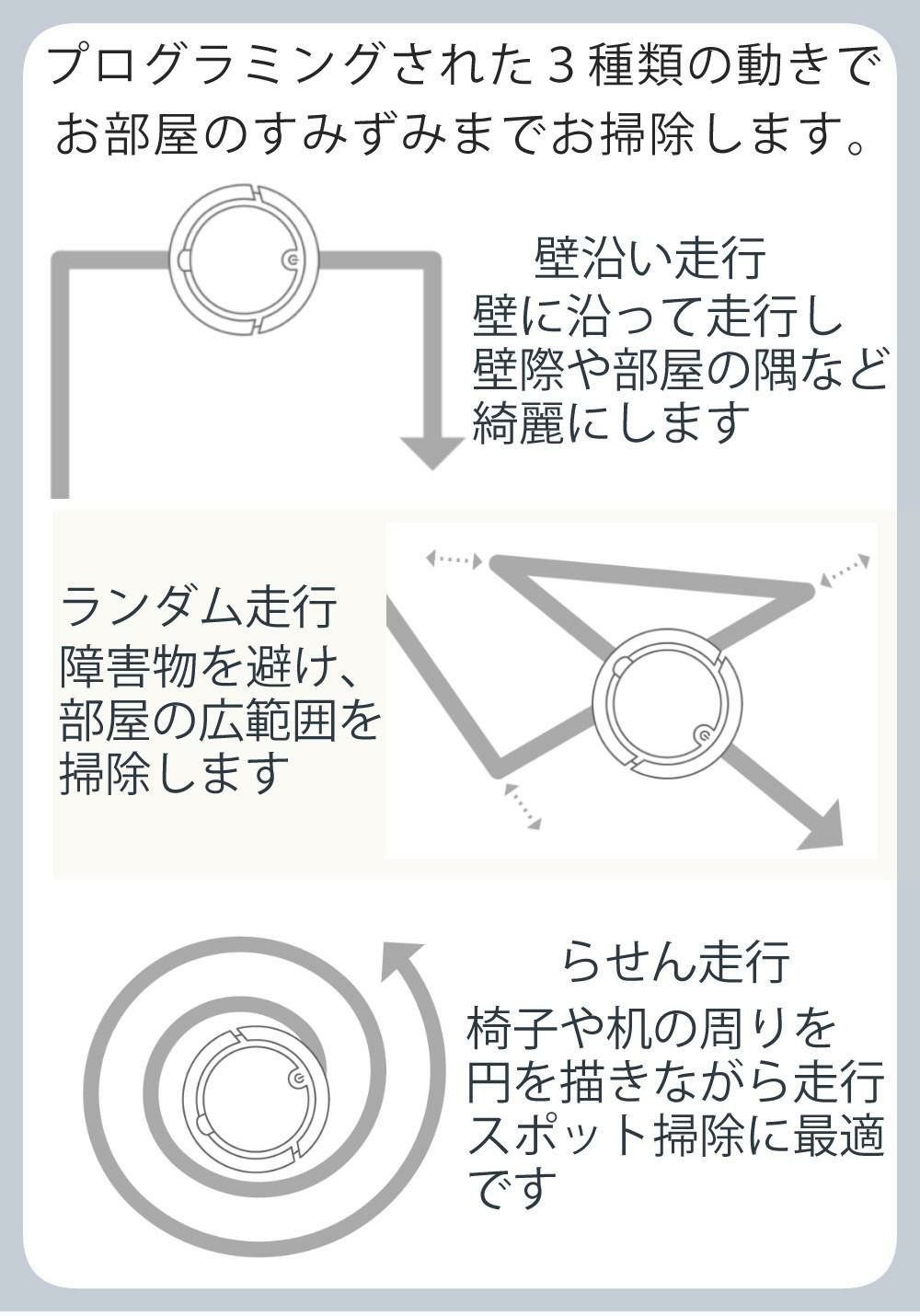 プログラミングされた３種類の動きでお部屋のすみずみまでお掃除します。

壁沿い走行
壁に沿って走行し壁際や部屋の隅など綺麗にします

ランダム走行
障害物を避け、部屋の広範囲を掃除します

らせん走行
椅子や机の周りを円を描きながら走行スポット掃除に最適です