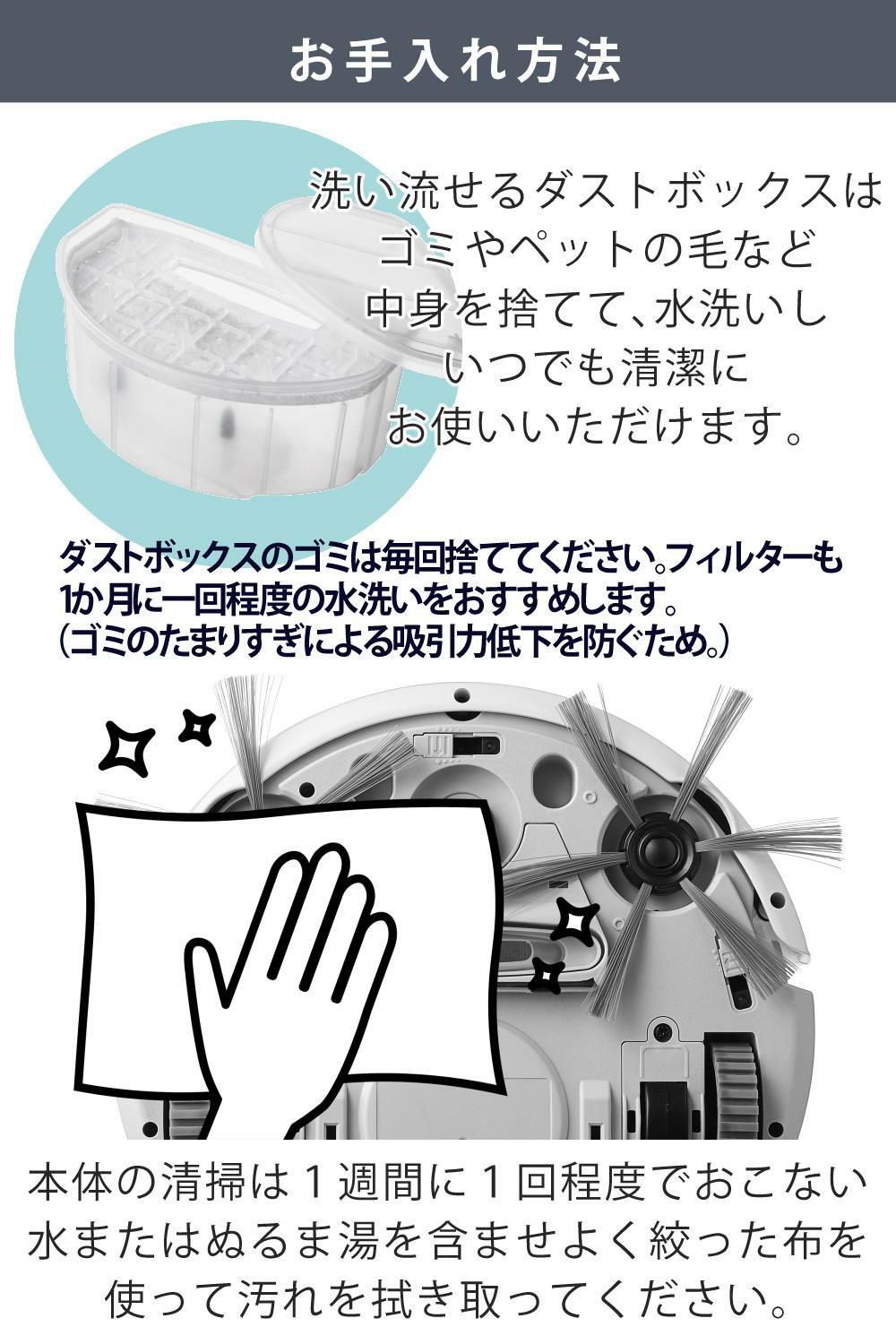 お手入れ方法

洗い流せるダストボックスは
ゴミやペットの毛など
中身を捨てて、水洗いし
いつでも清潔に
お使いいただけます。

ダストボックスのゴミは毎回捨ててください。フィルターも
1か月に一回程度の水洗いをおすすめします。
（ゴミのたまりすぎによる吸引力低下を防ぐため。）

本体の清掃は１週間に１回程度でおこない
水またはぬるま湯を含ませよく絞った布を
使って汚れを拭き取ってください。