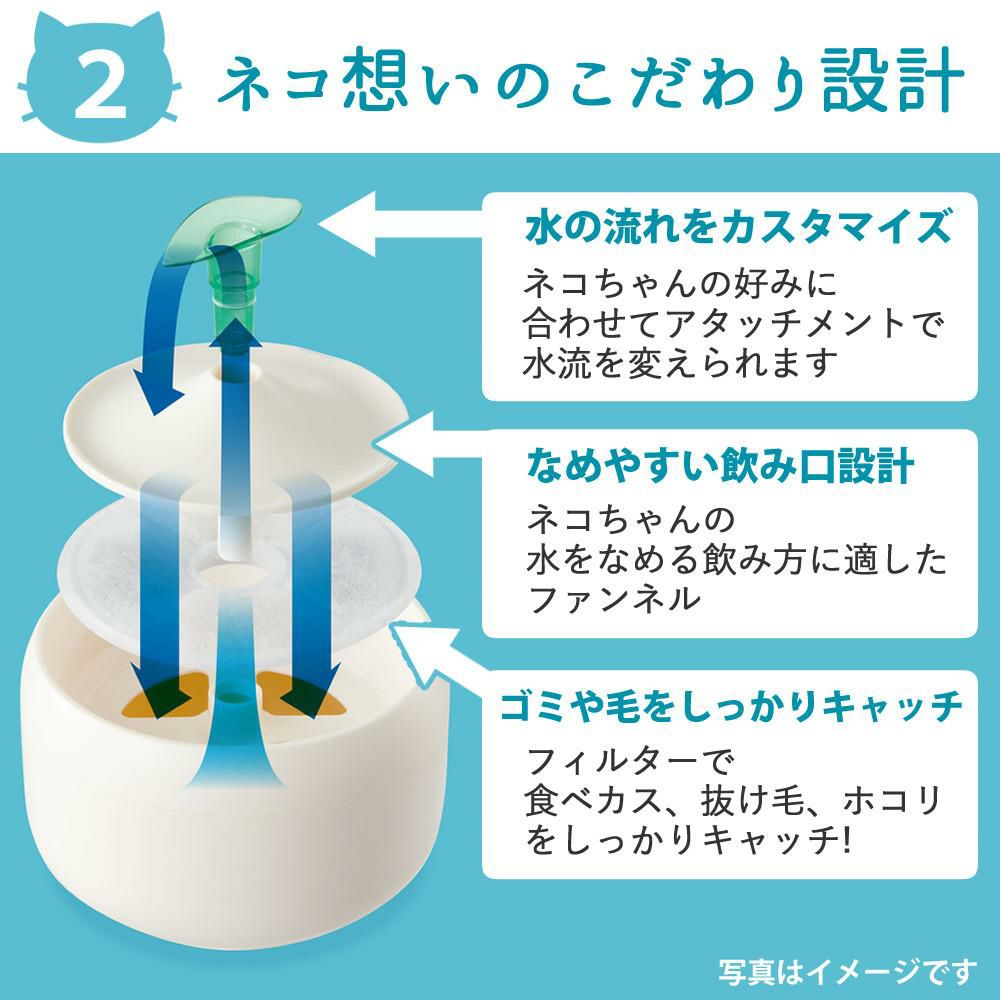 2 ネコ想いのこだわり設計

水の流れをカスタマイズ
ネコちゃんの好みに合わせてアタッチメントで水流を変えられます

なめやすい飲み口設計
ネコちゃんの水をなめる飲み方に適したファンネル

ゴミや毛をしっかりキャッチ
フィルターで食べカス、抜け毛、ホコリをしっかりキャッチ!

写真はイメージです