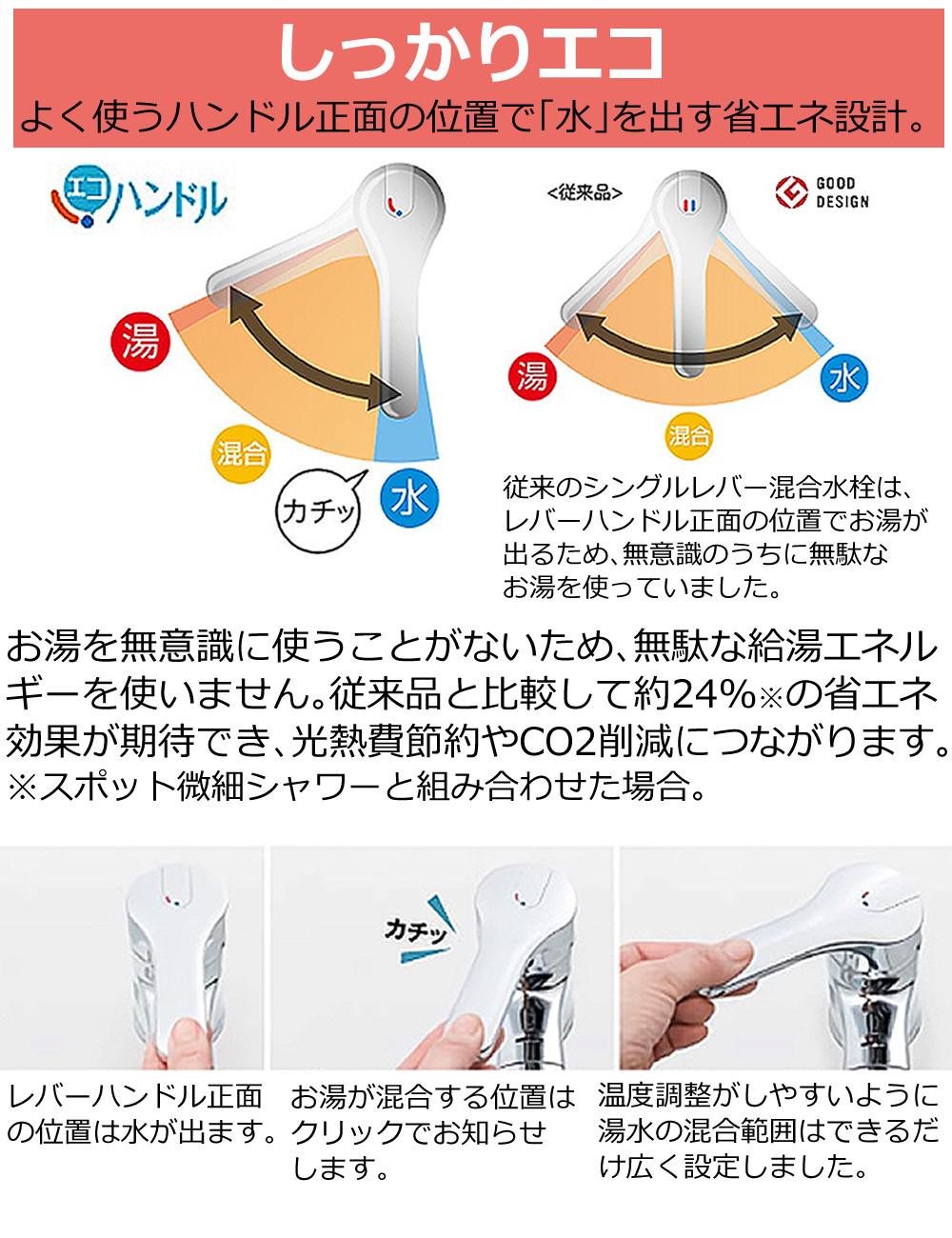 しっかりエコ
よく使うハンドル正面の位置で「水」を出す省エネ設計。

エコハンドル

湯

混合

カチッ

水

<従来品>

GOOD DESIGN

湯

混合

水

従来のシングルレバー混合水栓は、レバーハンドル正面の位置でお湯が出るため、無意識のうちに無駄なお湯を使っていました。

お湯を無意識に使うことがないため、無駄な給湯エネルギーを使いません。従来品と比較して約24%※の省エネ効果が期待でき、光熱費節約やCO2削減につながります。
※スポット微細シャワーと組み合わせた場合。

カチッ

レバーハンドル正面の位置は水が出ます。

お湯が混合する位置はクリックでお知らせします。

温度調整がしやすいように湯水の混合範囲はできるだけ広く設定しました。