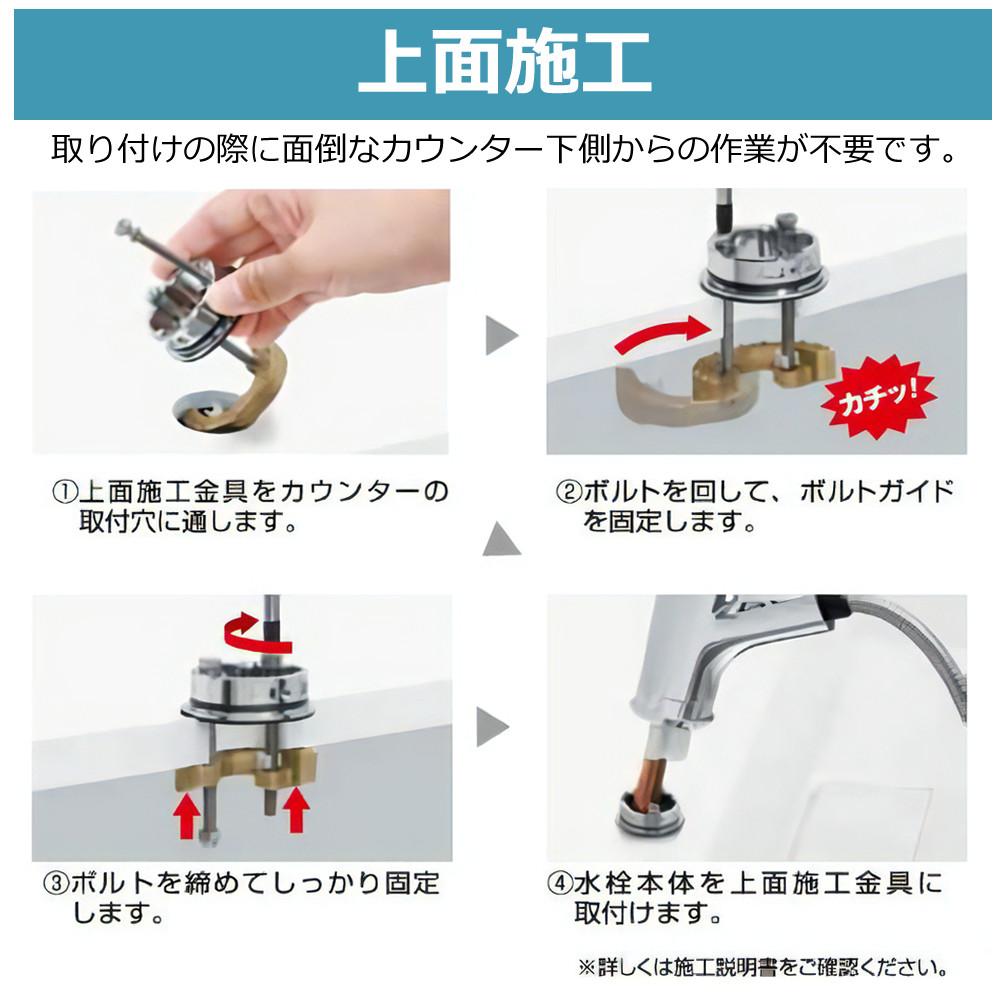 上面施工

取り付けの際に面倒なカウンター下側からの作業が不要です。

カチッ!

①上面施工金具をカウンターの取付穴に通します。

②ボルトを回して、ボルトガイドを固定します。

③ボルトを締めてしっかり固定します。

④水栓本体を上面施工金具に取付けます。

※詳しくは施工説明書をご確認ください。