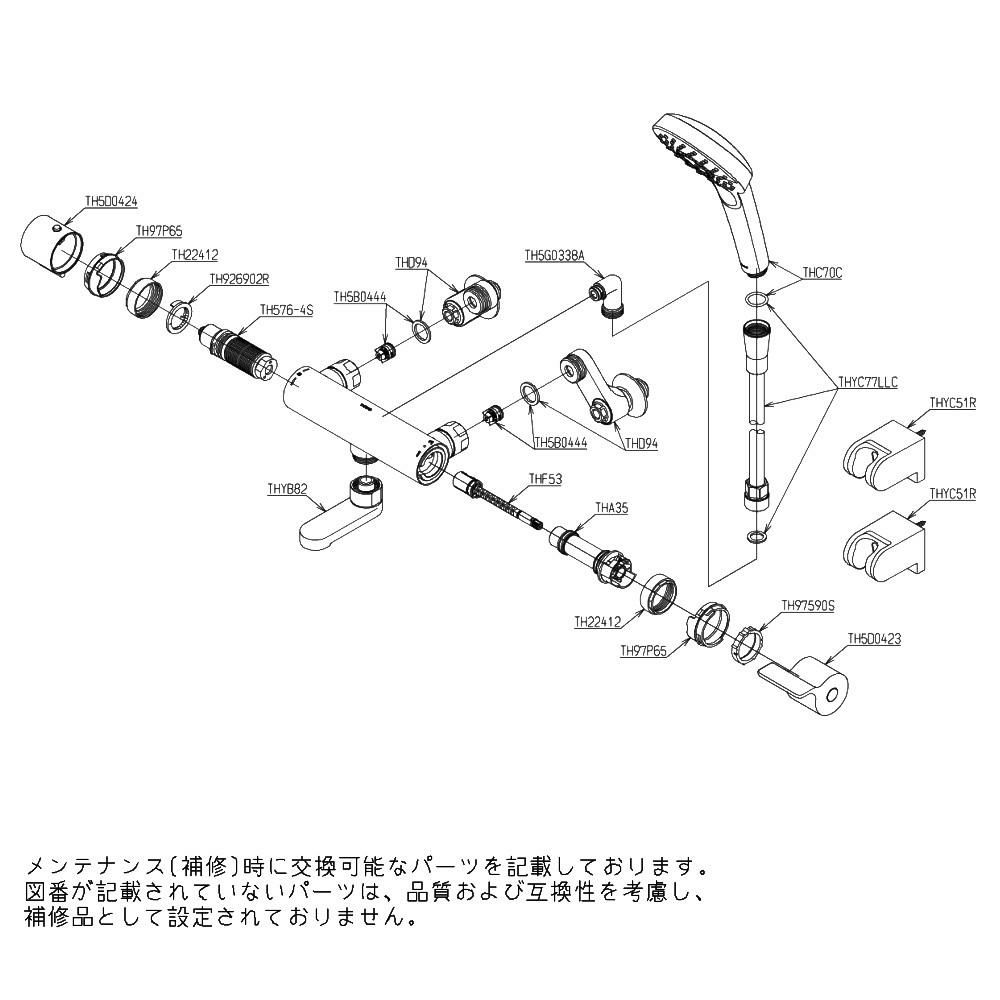 TH5D0424
TH97P65
TH22412
TH926902R
TH576-4S
TH5B0444
THD94
TH5G0338A
THC70C
THYC77LLC
THYC51R
THYC51R
TH5B0444
THD94
THYB82
THF53
THA35
TH22412
TH97P65
TH97590S
TH5D0423

メンテナンス(補修)時に交換可能なパーツを記載しております。
図番が記載されていないパーツは、品質および互換性を考慮し、
補修品として設定されておりません。