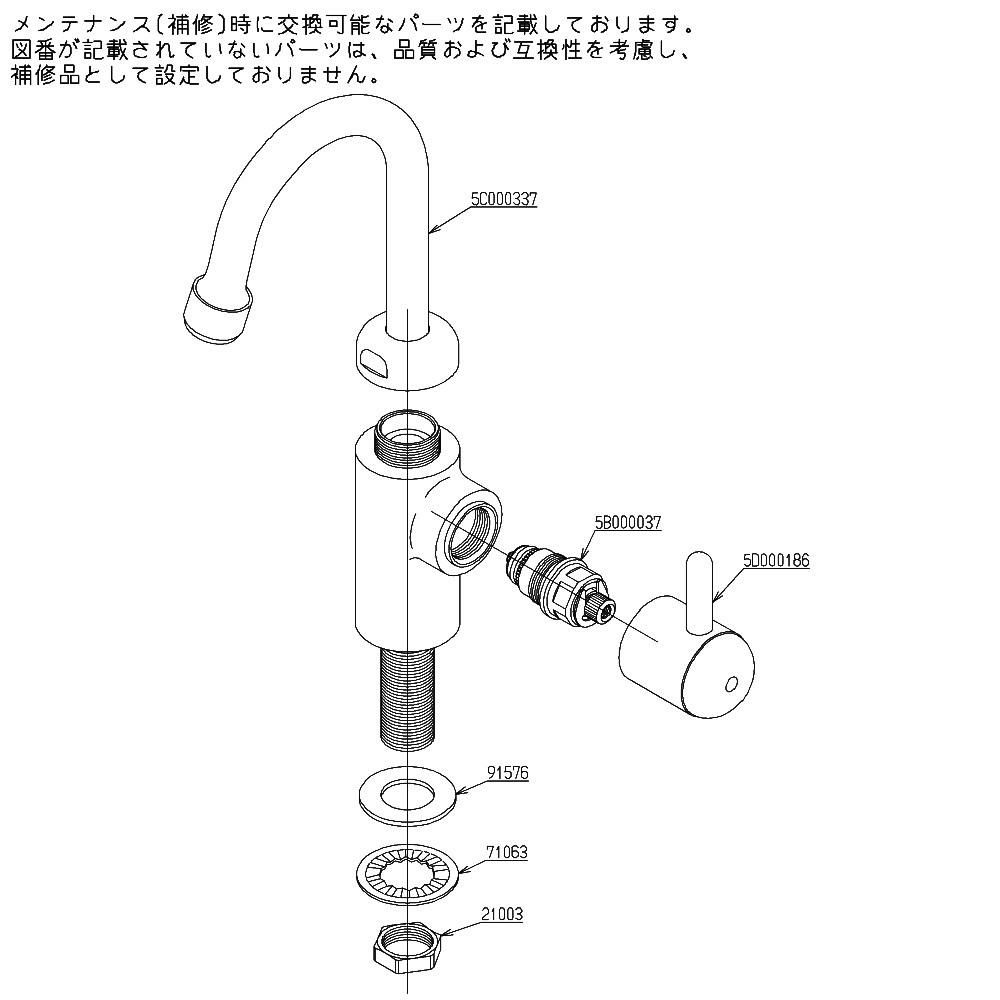 メンテナンス(補修)時に交換可能なパーツを記載しております。
図番が記載されていないパーツは、品質および互換性を考慮し、
補修品として設定しておりません。

5C000337

5B000037

5D000186

91576

71063

21003