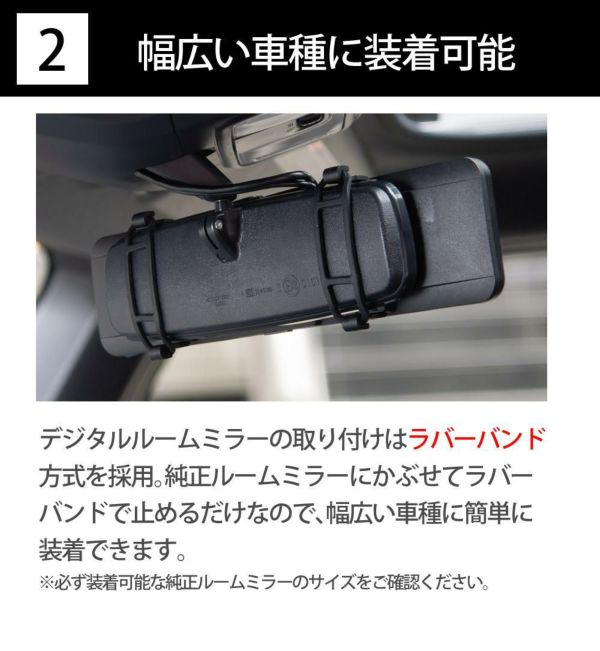 2 幅広い車種に装着可能

デジタルルームミラーの取り付けはラバーバンド方式を採用。純正ルームミラーにかぶせてラバーバンドで止めるだけなので、幅広い車種に簡単に装着できます。

※必ず装着可能な純正ルームミラーのサイズをご確認ください。