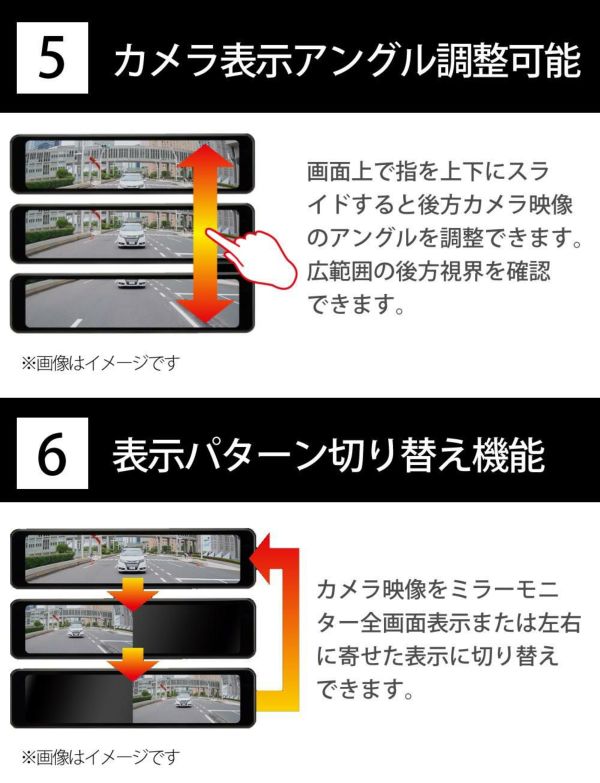 5 カメラ表示アングル調整可能

画面上で指を上下にスライドすると後方カメラ映像のアングルを調整できます。広範囲の後方視界を確認できます。

※画像はイメージです

6 表示パターン切り替え機能

カメラ映像をミラーモニター全画面表示または左右に寄せた表示に切り替えできます。

※画像はイメージです