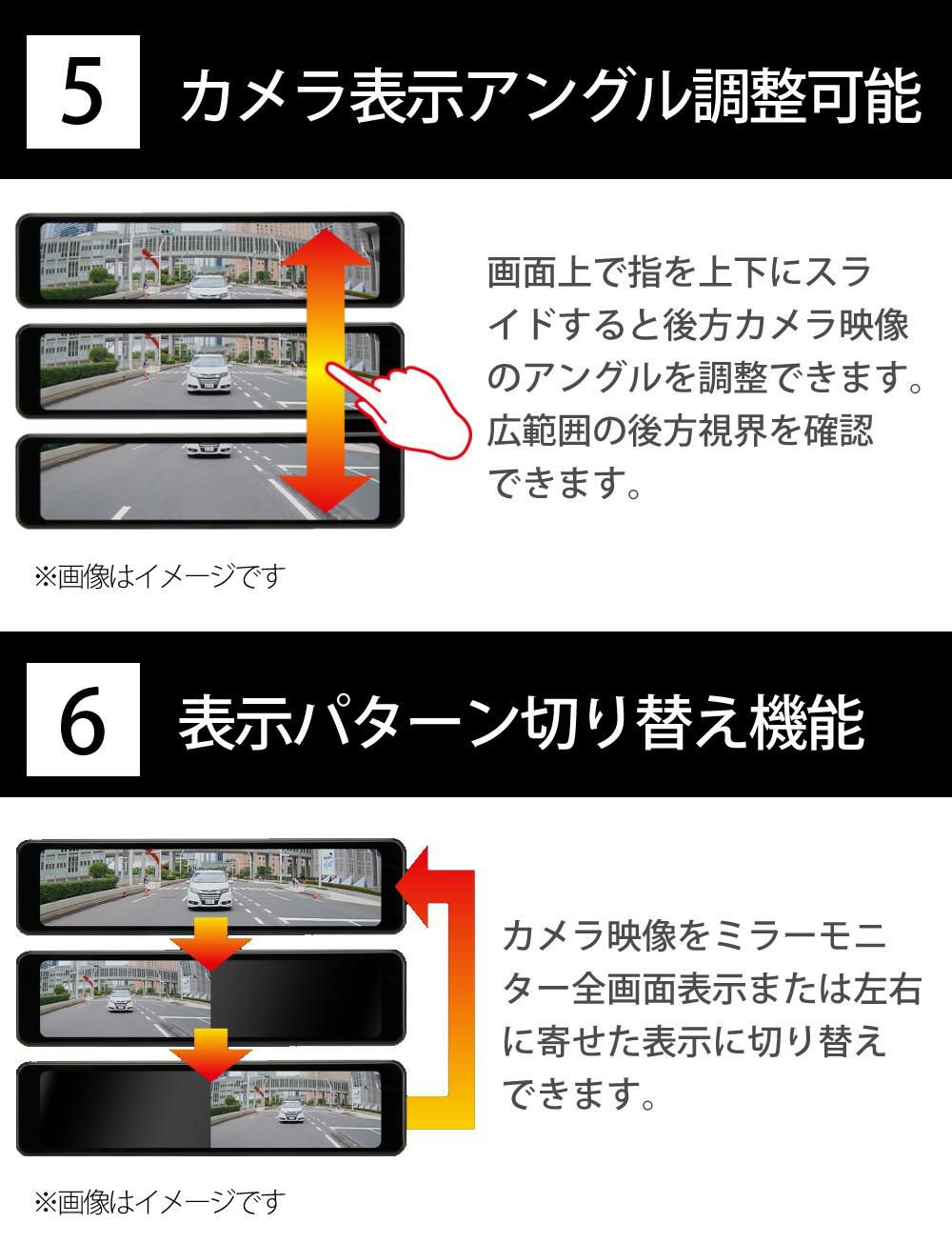 5 カメラ表示アングル調整可能

画面上で指を上下にスライドすると後方カメラ映像のアングルを調整できます。広範囲の後方視界を確認できます。

※画像はイメージです

6 表示パターン切り替え機能

カメラ映像をミラーモニター全画面表示または左右に寄せた表示に切り替えできます。

※画像はイメージです