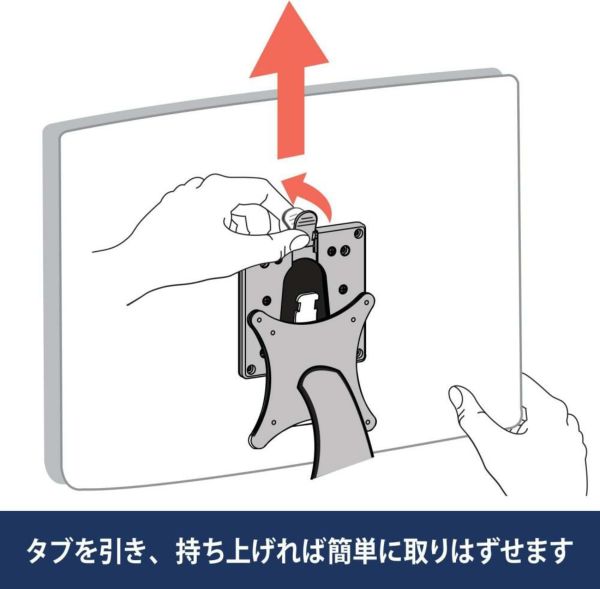 タブを引き、持ち上げれば簡単に取りはずせます