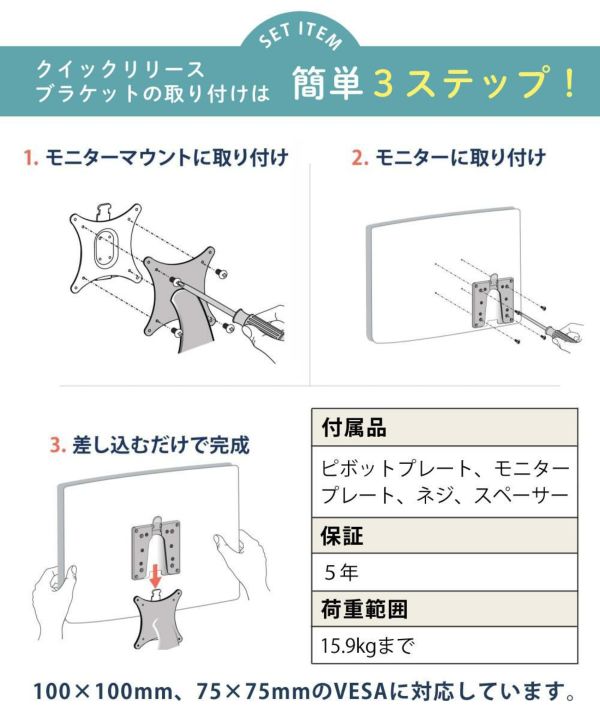 SET ITEM

クイックリリース ブラケットの取り付けは 簡単3ステップ！

1. モニターマウントに取り付け

2. モニターに取り付け

3. 差し込むだけで完成

| 付属品 |
|---|
| ピボットプレート、モニタープレート、ネジ、スペーサー |
| 保証 |
| 5年 |
| 荷重範囲 |
| 15.9kgまで |

100×100mm、75×75mmのVESAに対応しています。