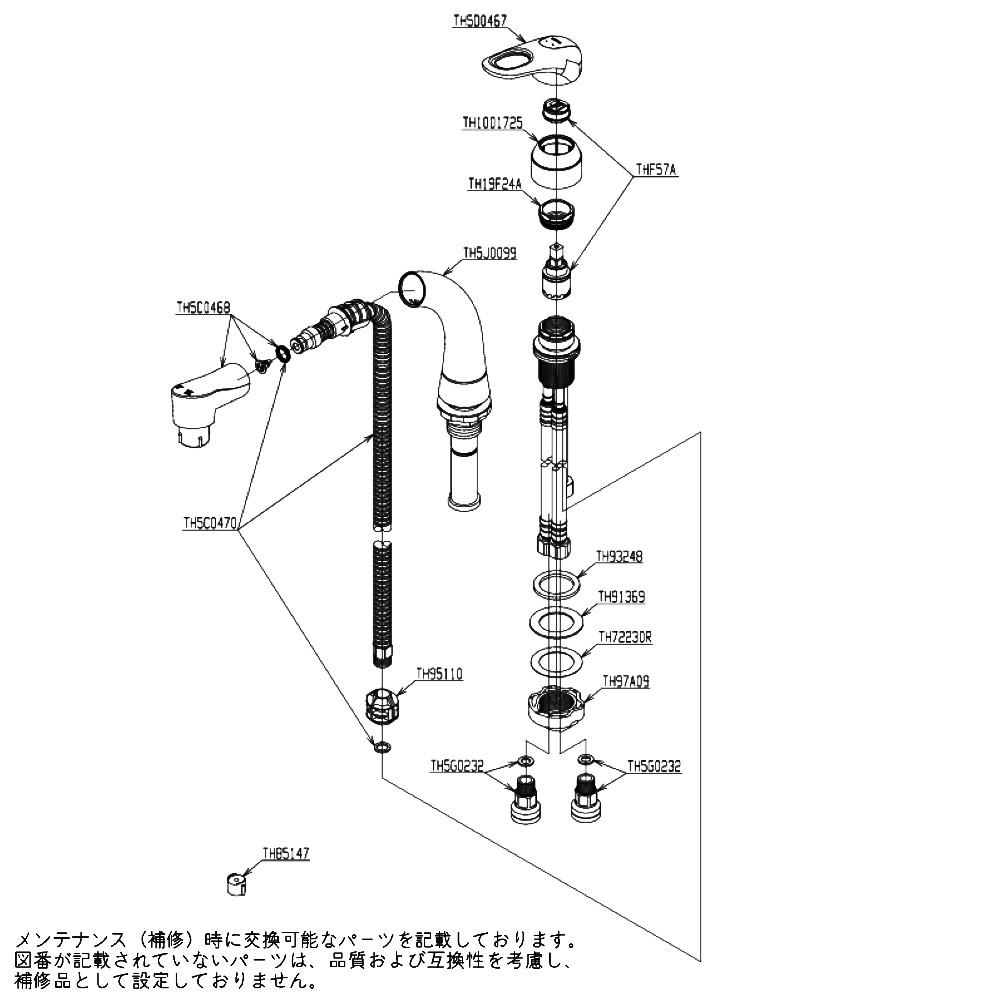 TH5D0467

TH1001725

THF57A

TH19F24A

TH5J0099

TH5C0468

TH5C0470

TH93248

TH91369

TH72230R

TH97A09

TH95110

TH5G0232

TH5G0232

TH85147

メンテナンス（補修）時に交換可能なパーツを記載しております。
図番が記載されていないパーツは、品質および互換性を考慮し、
補修品として設定しておりません。