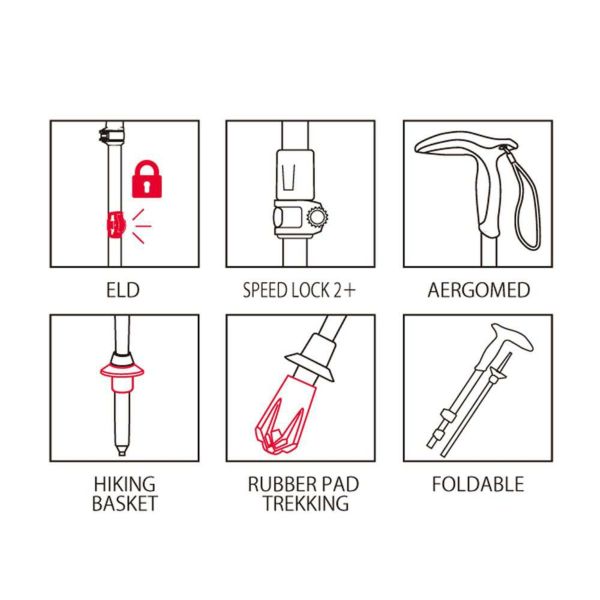 ELD

SPEED LOCK 2+

AERGOMED

HIKING BASKET

RUBBER PAD TREKKING

FOLDABLE