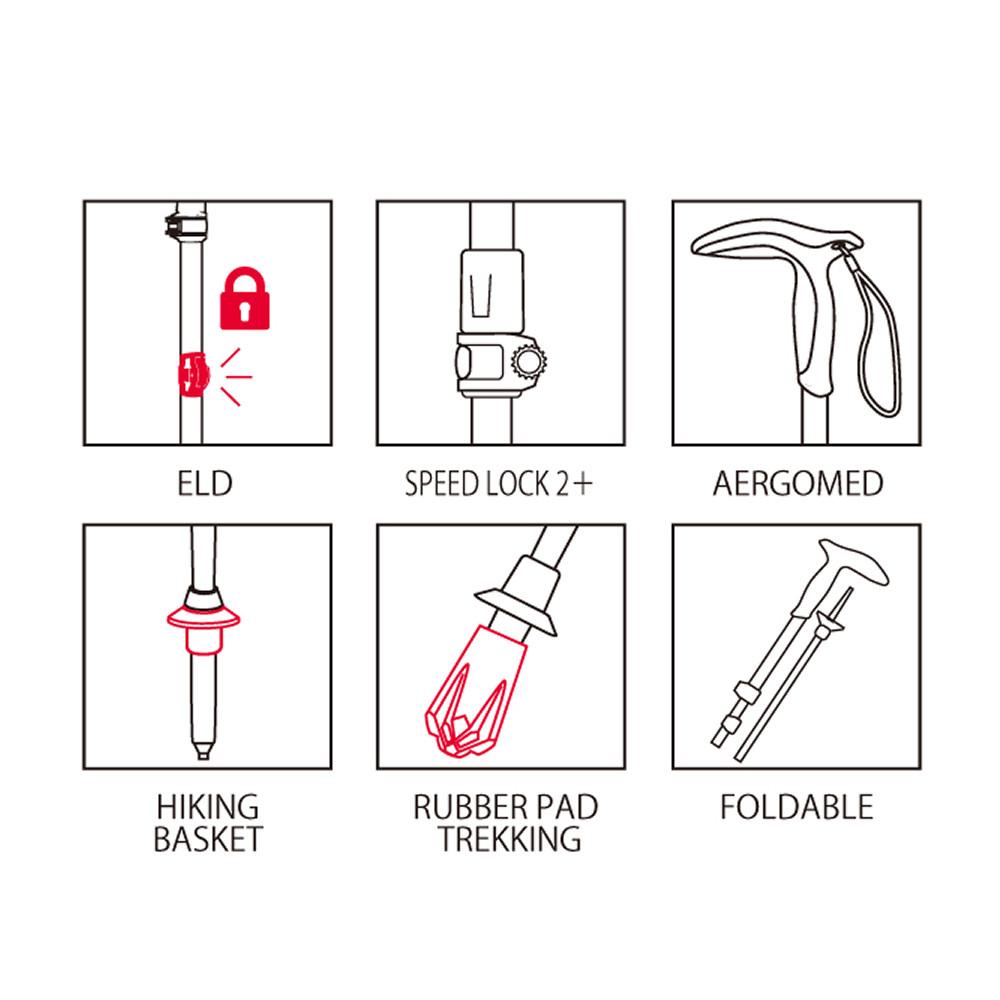 ELD

SPEED LOCK 2+

AERGOMED

HIKING BASKET

RUBBER PAD TREKKING

FOLDABLE