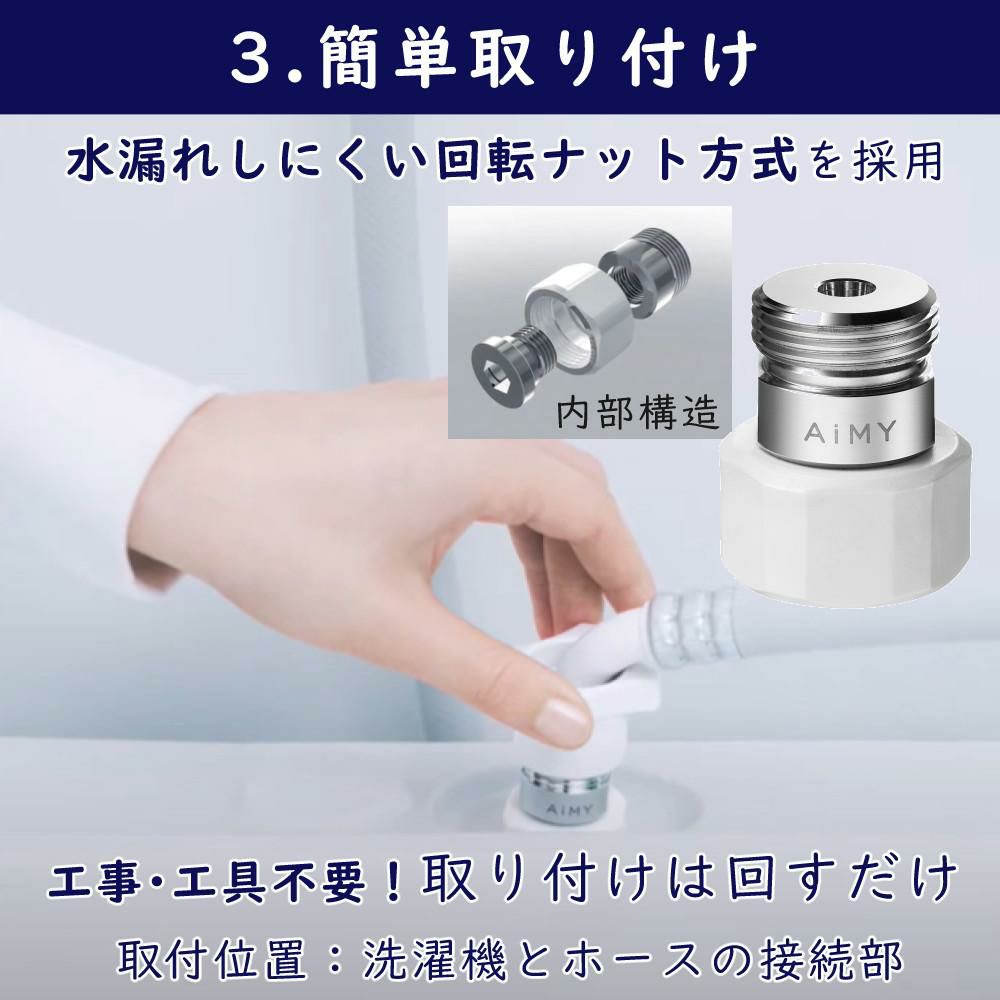 3.簡単取り付け

水漏れしにくい回転ナット方式を採用

内部構造

AiMY

AiMY

工事・工具不要！取り付けは回すだけ

取付位置：洗濯機とホースの接続部