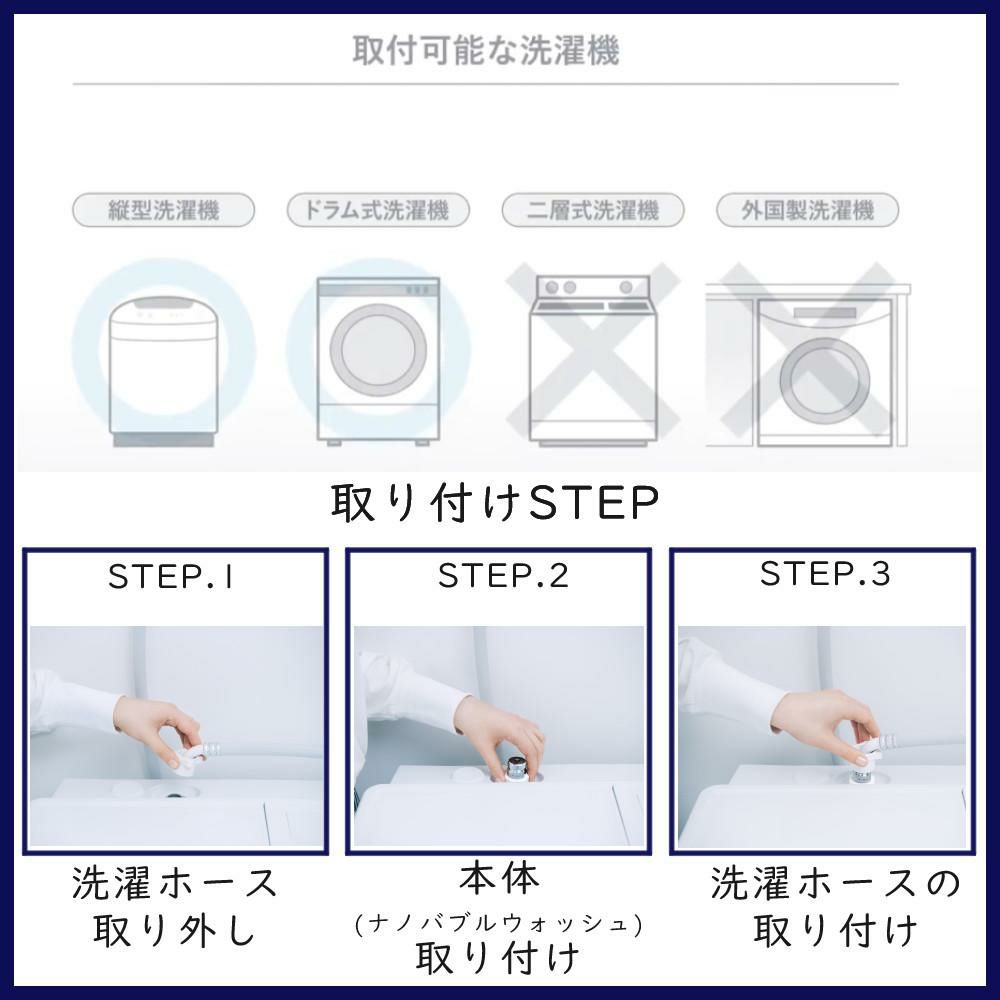 取付可能な洗濯機

縦型洗濯機

ドラム式洗濯機

二層式洗濯機

外国製洗濯機

取り付けSTEP

STEP.1

洗濯ホース
取り外し

STEP.2

本体
（ナノバブルウォッシュ）
取り付け

STEP.3

洗濯ホースの
取り付け