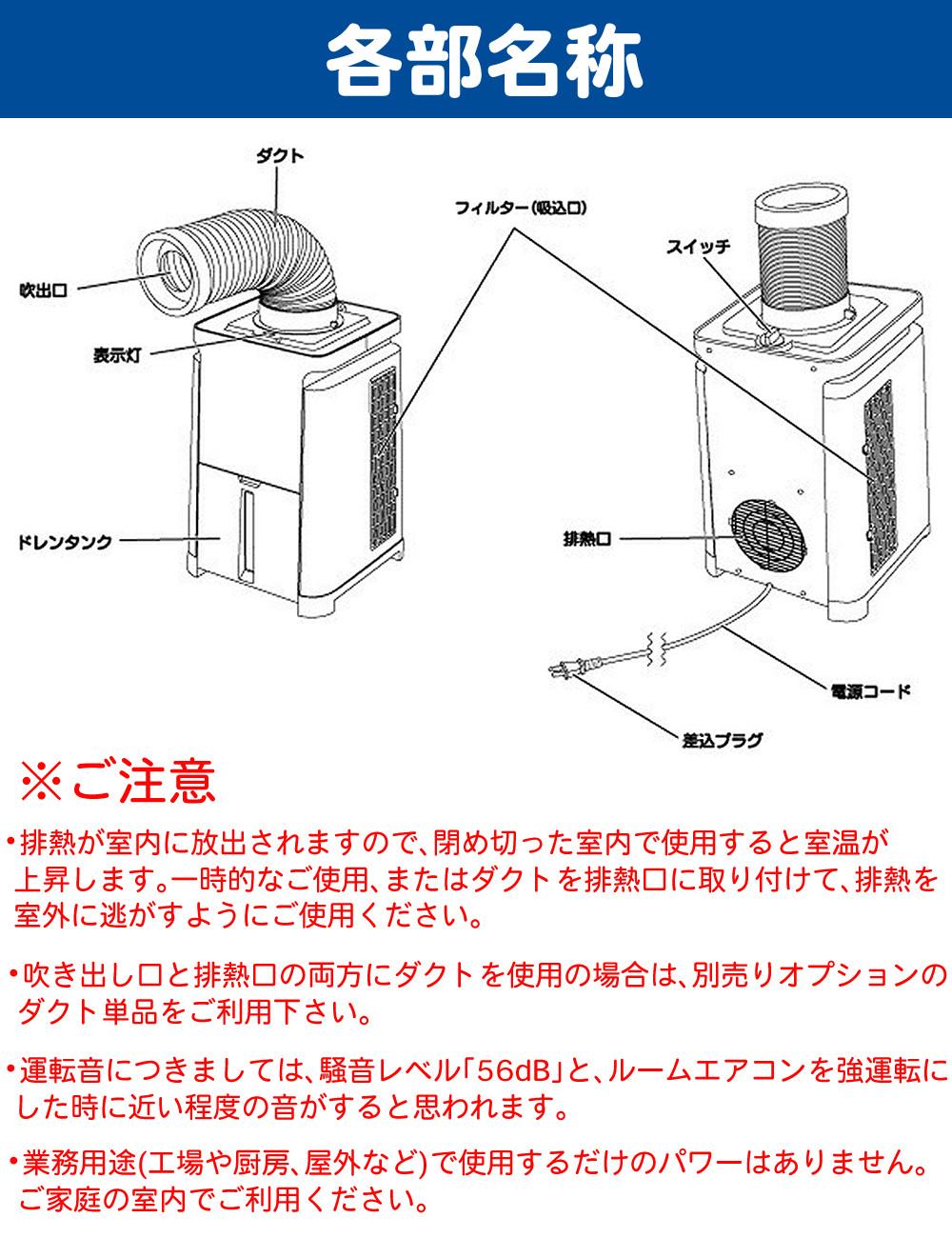 各部名称

ダクト

吹出口

表示灯

ドレンタンク

フィルター(吸込口)

スイッチ

排熱口

電源コード

差込プラグ

※ご注意

・排熱が室内に放出されますので、閉め切った室内で使用すると室温が上昇します。一時的なご使用、またはダクトを排熱口に取り付けて、排熱を室外に逃がすようにご使用ください。

・吹き出し口と排熱口の両方にダクトを使用の場合は、別売りオプションのダクト単品をご利用下さい。

・運転音につきましては、騒音レベル「56dB」と、ルームエアコンを強運転にした時に近い程度の音がすると思われます。

・業務用途(工場や厨房、屋外など)で使用するだけのパワーはありません。ご家庭の室内でご利用ください。