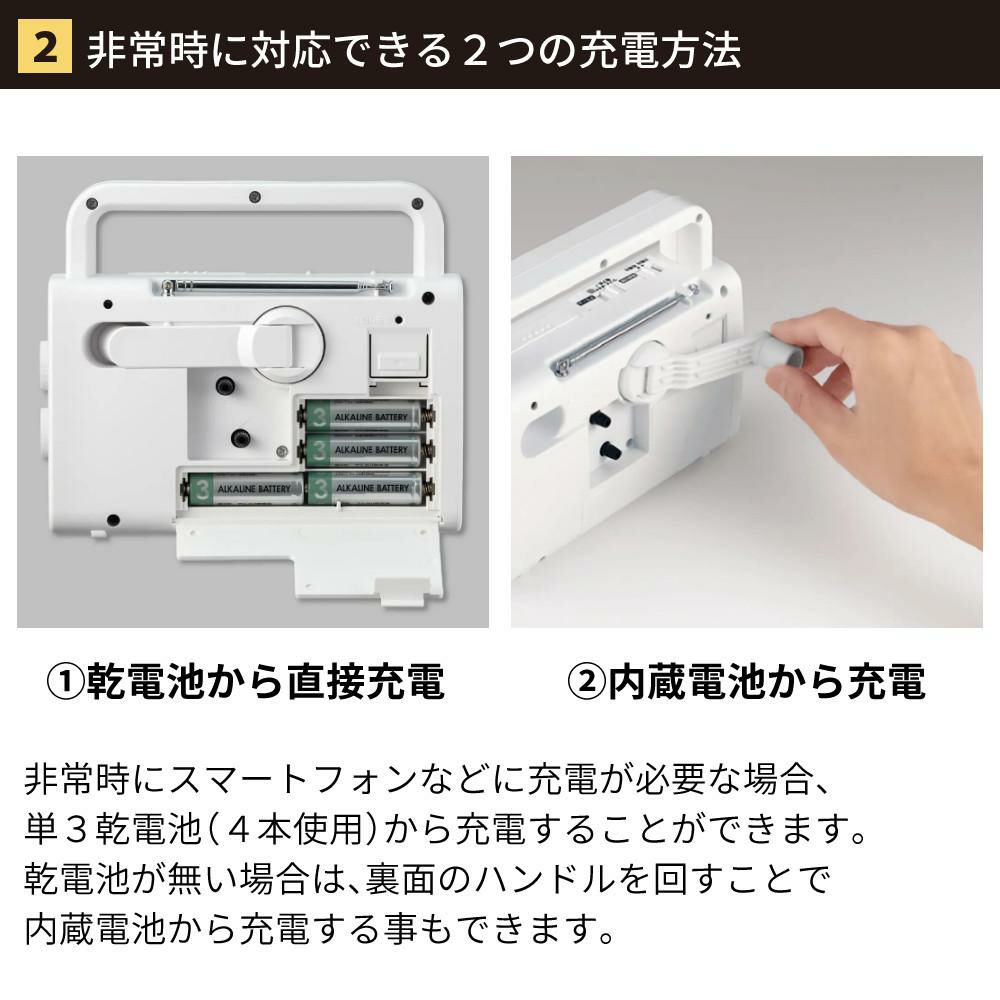 2 非常時に対応できる２つの充電方法

3 ALKALINE BATTERY
3 ALKALINE BATTERY
3 ALKALINE BATTERY
3 ALKALINE BATTERY

①乾電池から直接充電

②内蔵電池から充電

非常時にスマートフォンなどに充電が必要な場合、単３乾電池（４本使用）から充電することができます。乾電池が無い場合は、裏面のハンドルを回すことで内蔵電池から充電する事もできます。