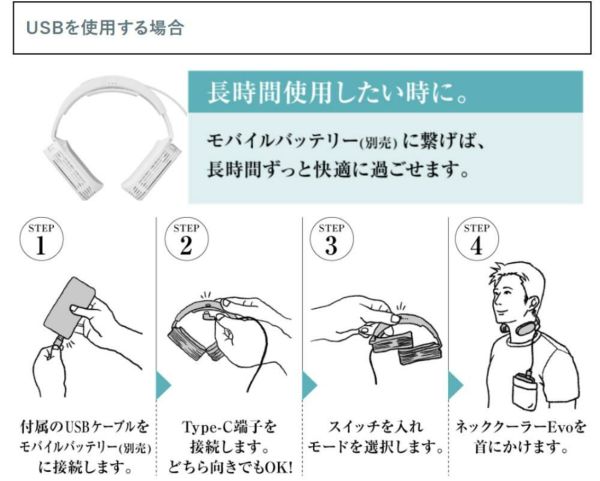 USBを使用する場合

長時間使用したい時に。

モバイルバッテリー(別売)に繋げば、長時間ずっと快適に過ごせます。

STEP 1

付属のUSBケーブルをモバイルバッテリー(別売)に接続します。

STEP 2

Type-C端子を接続します。どちら向きでもOK!

STEP 3

スイッチを入れモードを選択します。

STEP 4

ネッククーラーEvoを首にかけます。