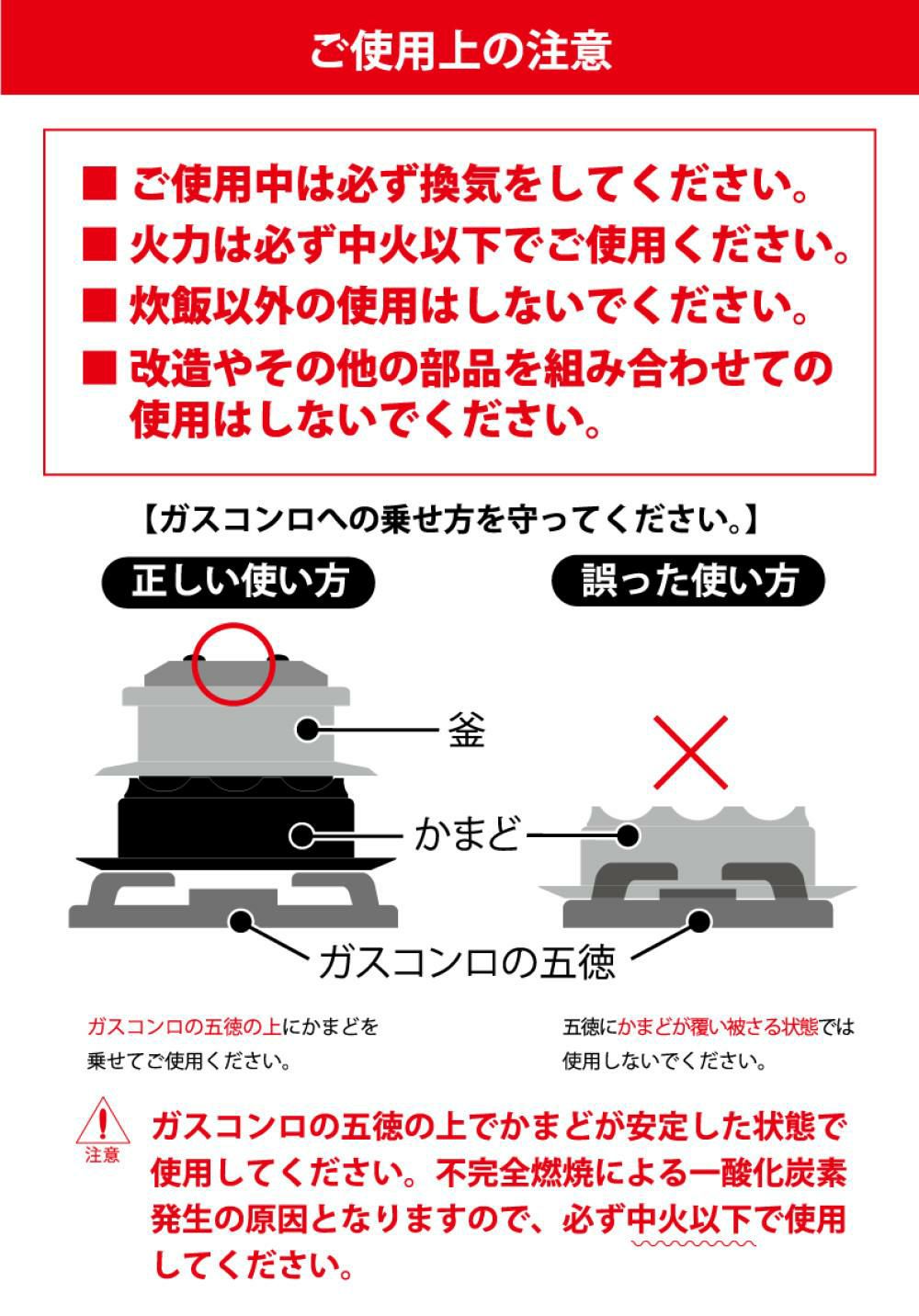 ご使用上の注意

■ ご使用中は必ず換気をしてください。
■ 火力は必ず中火以下でご使用ください。
■ 炊飯以外の使用はしないでください。
■ 改造やその他の部品を組み合わせての使用はしないでください。

【ガスコンロへの乗せ方を守ってください。】

正しい使い方

誤った使い方

釜

かまど

ガスコンロの五徳

ガスコンロの五徳の上にかまどを乗せてご使用ください。

五徳にかまどが覆い被さる状態では使用しないでください。

注意

ガスコンロの五徳の上でかまどが安定した状態で使用してください。不完全燃焼による一酸化炭素発生の原因となりますので、必ず中火以下で使用してください。