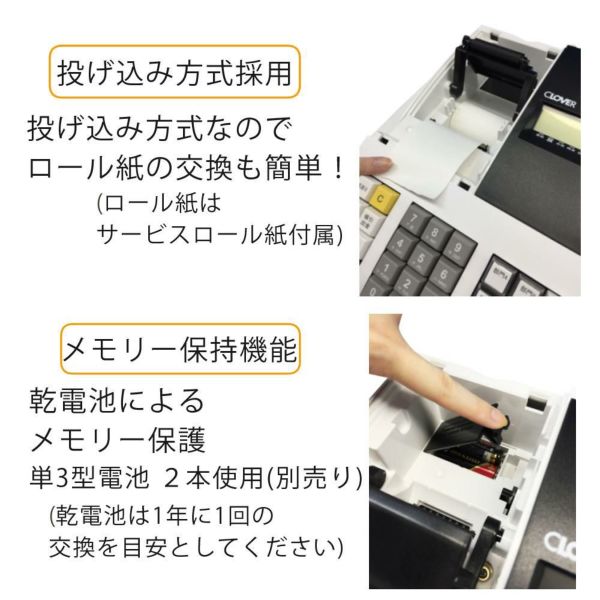 投げ込み方式採用

投げ込み方式なので
ロール紙の交換も簡単！
(ロール紙は
サービスロール紙付属)

CLOVER

C

7 8 9
4 5 6
1 2

メモリー保持機能

乾電池による
メモリー保護
単3型電池 ２本使用(別売り)
(乾電池は1年に1回の
交換を目安としてください)

CLO