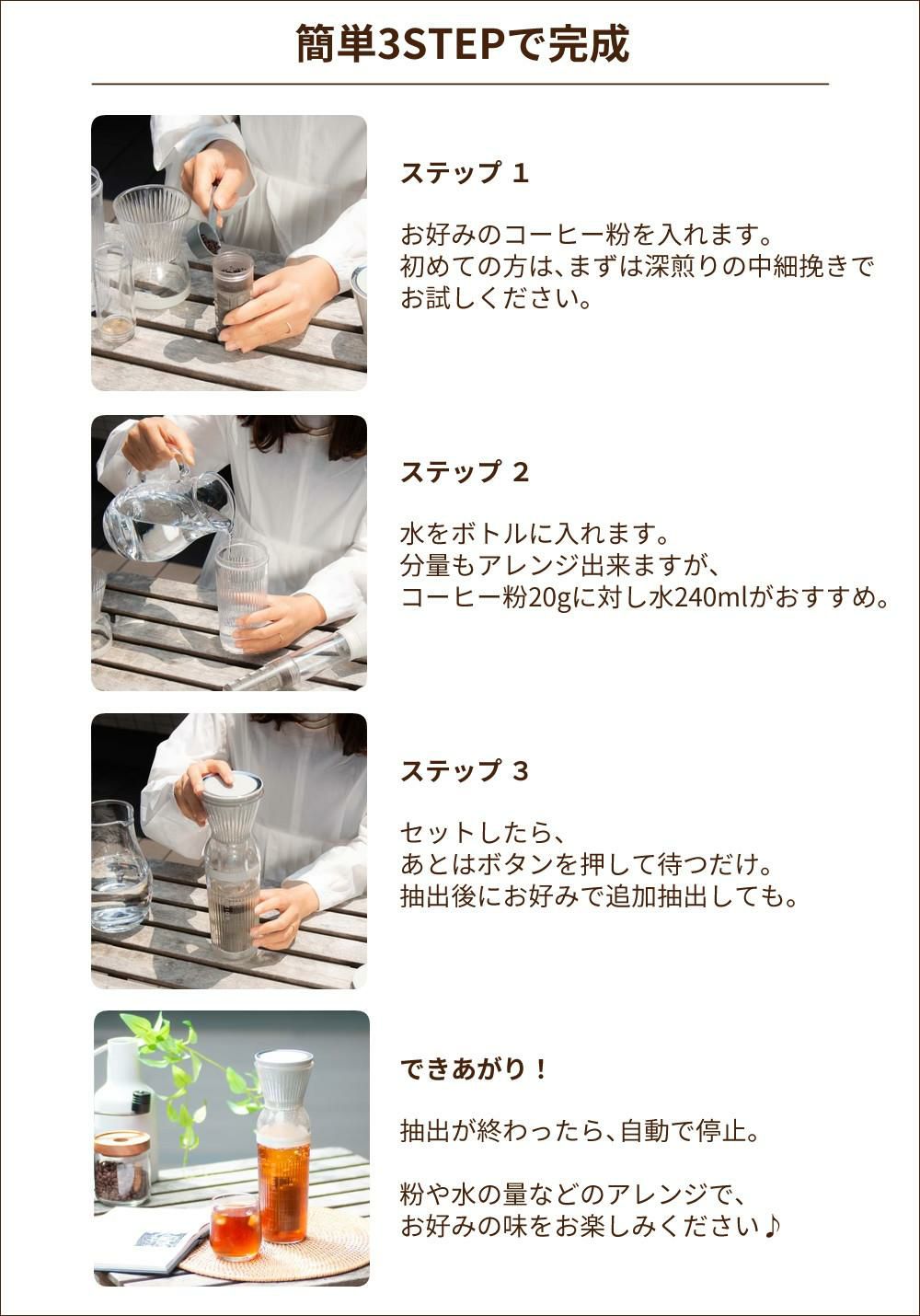 簡単3STEPで完成

ステップ 1

お好みのコーヒー粉を入れます。
初めての方は、まずは深煎りの中細挽きでお試しください。

ステップ 2

水をボトルに入れます。
分量もアレンジ出来ますが、
コーヒー粉20gに対し水240mlがおすすめ。

ステップ 3

セットしたら、
あとはボタンを押して待つだけ。
抽出後にお好みで追加抽出しても。

できあがり！

抽出が終わったら、自動で停止。

粉や水の量などのアレンジで、
お好みの味をお楽しみください♪