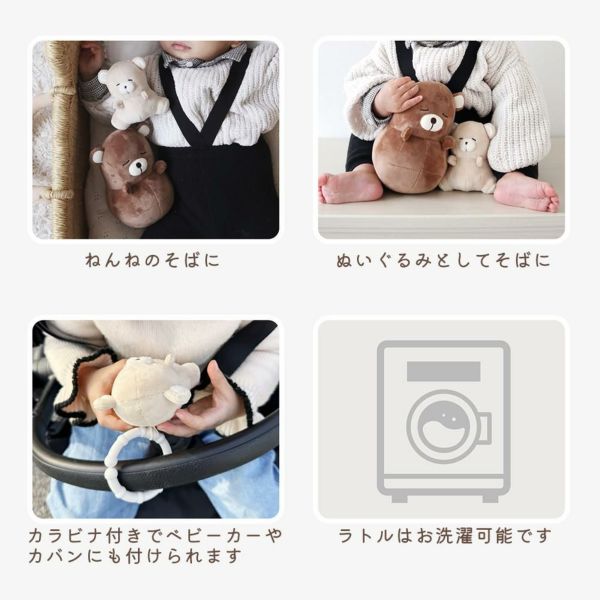 ねんねのそばに

ぬいぐるみとしてそばに

カラビナ付きでベビーカーやカバンにも付けられます

ラトルはお洗濯可能です