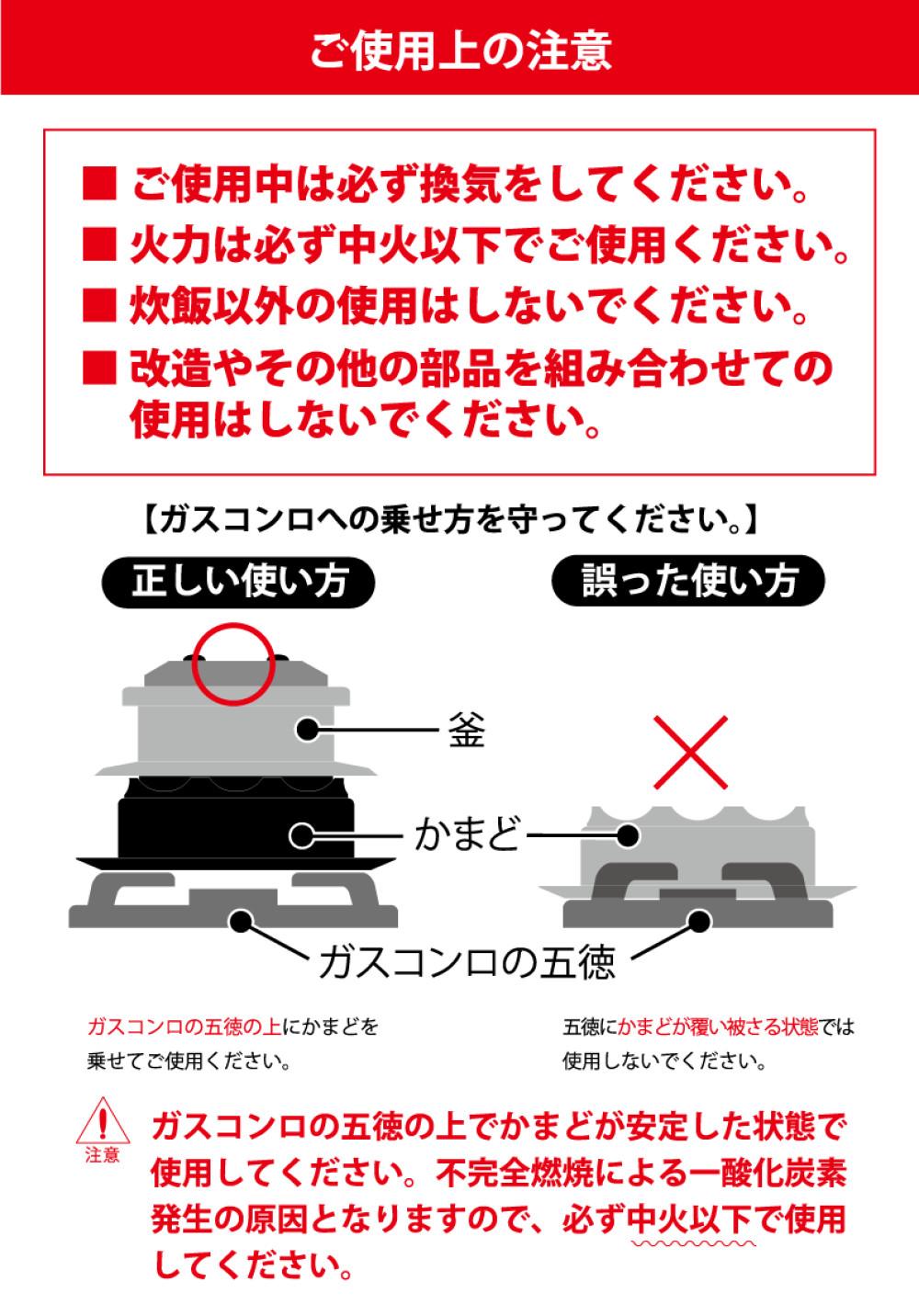 ご使用上の注意

■ ご使用中は必ず換気をしてください。
■ 火力は必ず中火以下でご使用ください。
■ 炊飯以外の使用はしないでください。
■ 改造やその他の部品を組み合わせての使用はしないでください。

【ガスコンロへの乗せ方を守ってください。】

正しい使い方

誤った使い方

釜

かまど

ガスコンロの五徳

ガスコンロの五徳の上にかまどを乗せてご使用ください。

五徳にかまどが覆い被さる状態では使用しないでください。

注意

ガスコンロの五徳の上でかまどが安定した状態で使用してください。不完全燃焼による一酸化炭素発生の原因となりますので、必ず中火以下で使用してください。