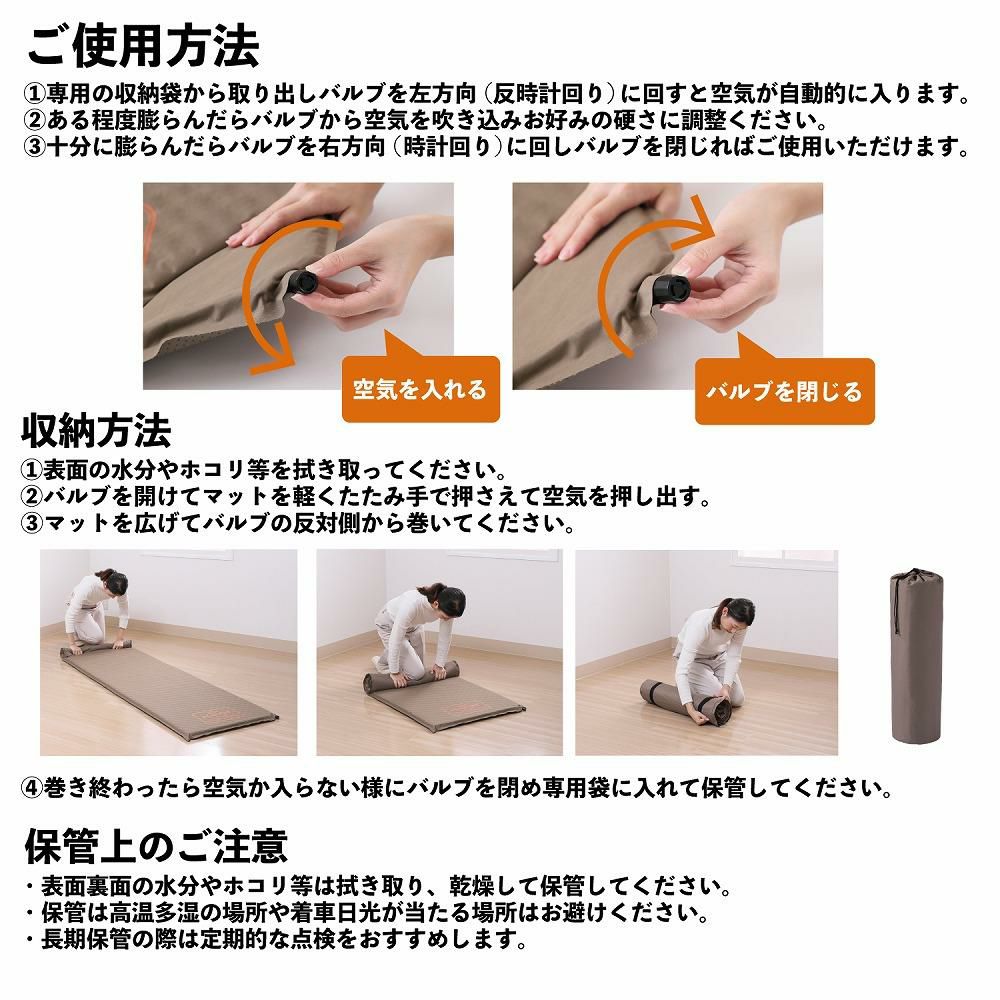 ご使用方法

①専用の収納袋から取り出しバルブを左方向（反時計回り）に回すと空気が自動的に入ります。
②ある程度膨らんだらバルブから空気を吹き込みお好みの硬さに調整ください。
③十分に膨らんだらバルブを右方向（時計回り）に回しバルブを閉じればご使用いただけます。

空気を入れる

バルブを閉じる

収納方法

①表面の水分やホコリ等を拭き取ってください。
②バルブを開けてマットを軽くたたみ手で押さえて空気を押し出す。
③マットを広げてバルブの反対側から巻いてください。

④巻き終わったら空気か入らない様にバルブを閉め専用袋に入れて保管してください。

保管上のご注意

・表面裏面の水分やホコリ等は拭き取り、乾燥して保管してください。
・保管は高温多湿の場所や着車日光が当たる場所はお避けください。
・長期保管の際は定期的な点検をおすすめします。