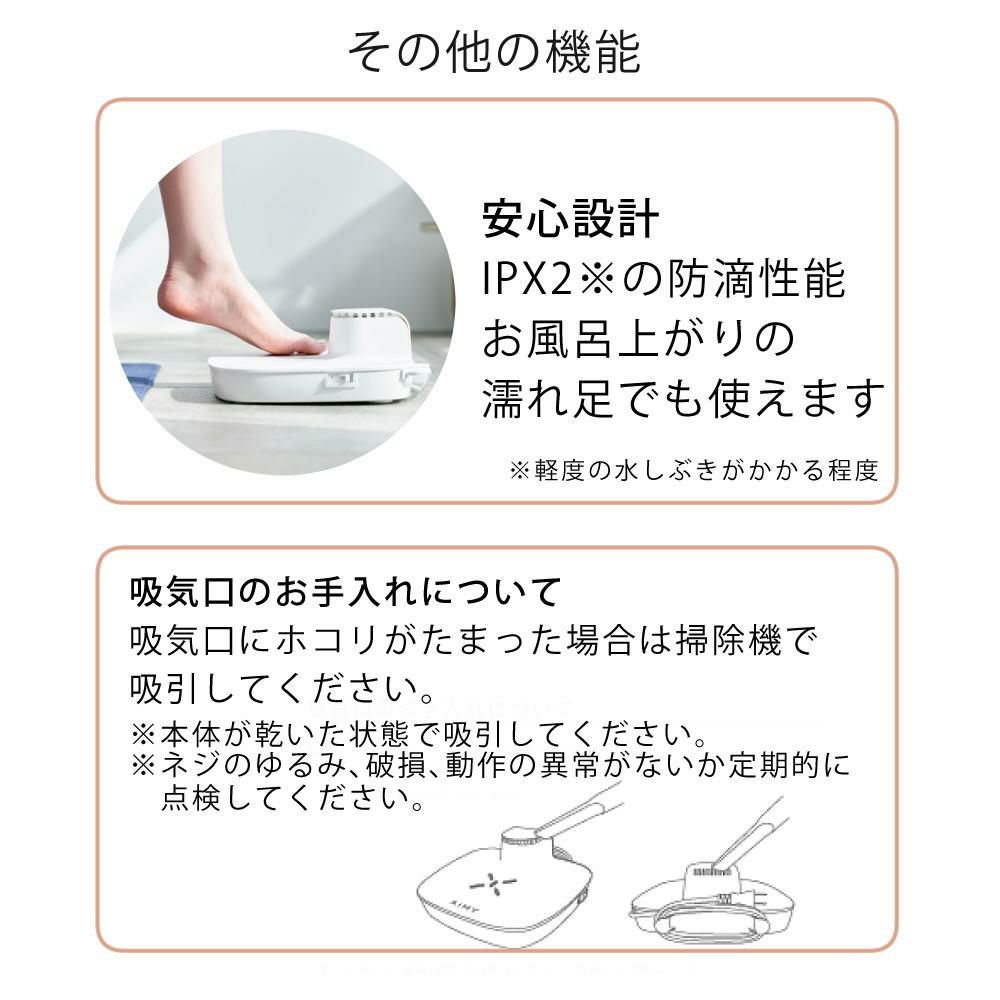 その他の機能

安心設計
IPX2※の防滴性能
お風呂上がりの
濡れ足でも使えます

※軽度の水しぶきがかかる程度

吸気口のお手入れについて
吸気口にホコリがたまった場合は掃除機で吸引してください。
※本体が乾いた状態で吸引してください。
※ネジのゆるみ、破損、動作の異常がないか定期的に点検してください。

AIMY