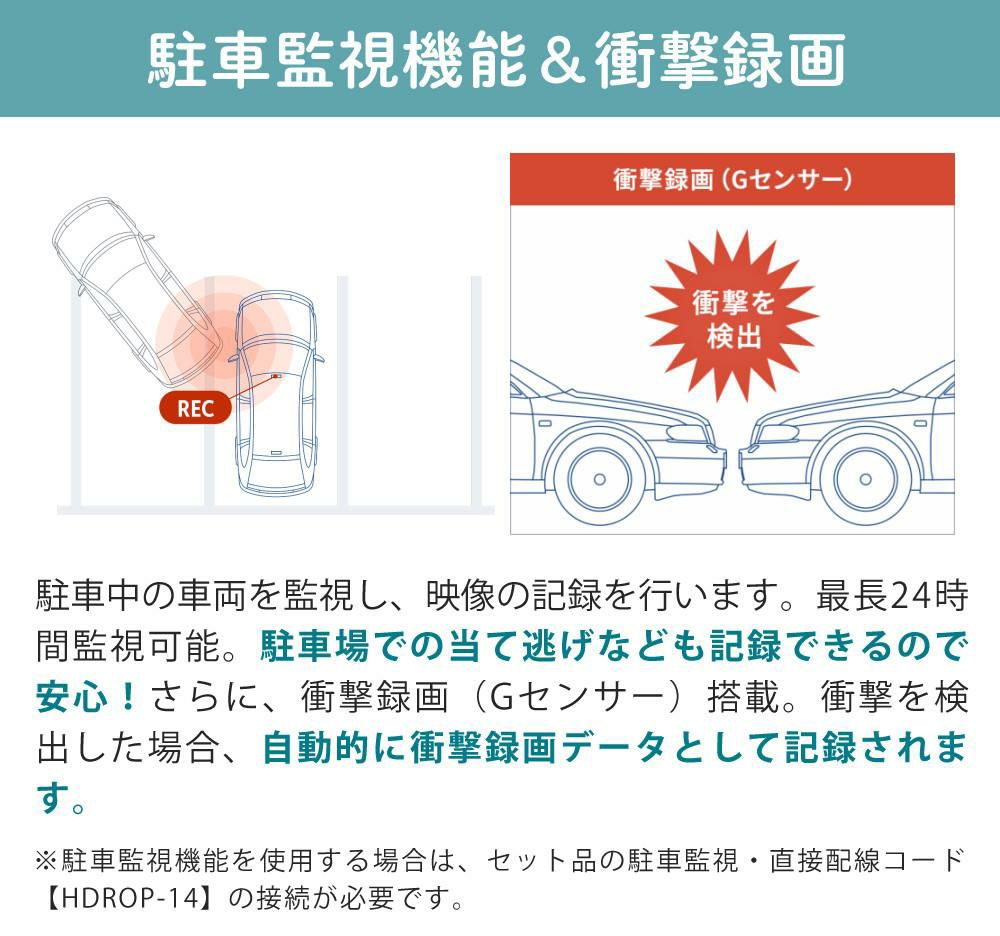 駐車監視機能＆衝撃録画

REC

衝撃録画（Gセンサー）

衝撃を検出

駐車中の車両を監視し、映像の記録を行います。最長24時間監視可能。駐車場での当て逃げなども記録できるので安心！さらに、衝撃録画（Gセンサー）搭載。衝撃を検出した場合、自動的に衝撃録画データとして記録されます。

※駐車監視機能を使用する場合は、セット品の駐車監視・直接配線コード【HDROP-14】の接続が必要です。