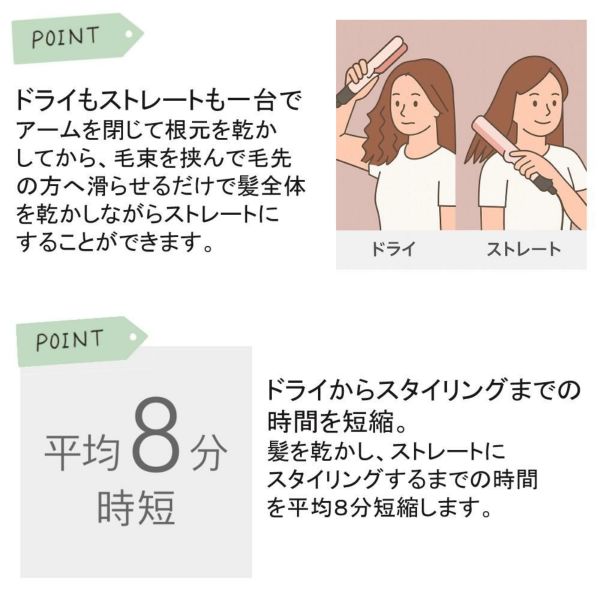 POINT

ドライもストレートも一台で
アームを閉じて根元を乾かしてから、毛束を挟んで毛先の方へ滑らせるだけで髪全体を乾かしながらストレートにすることができます。

ドライ　ストレート

POINT

平均8分
時短

ドライからスタイリングまでの時間を短縮。
髪を乾かし、ストレートにスタイリングするまでの時間を平均8分短縮します。