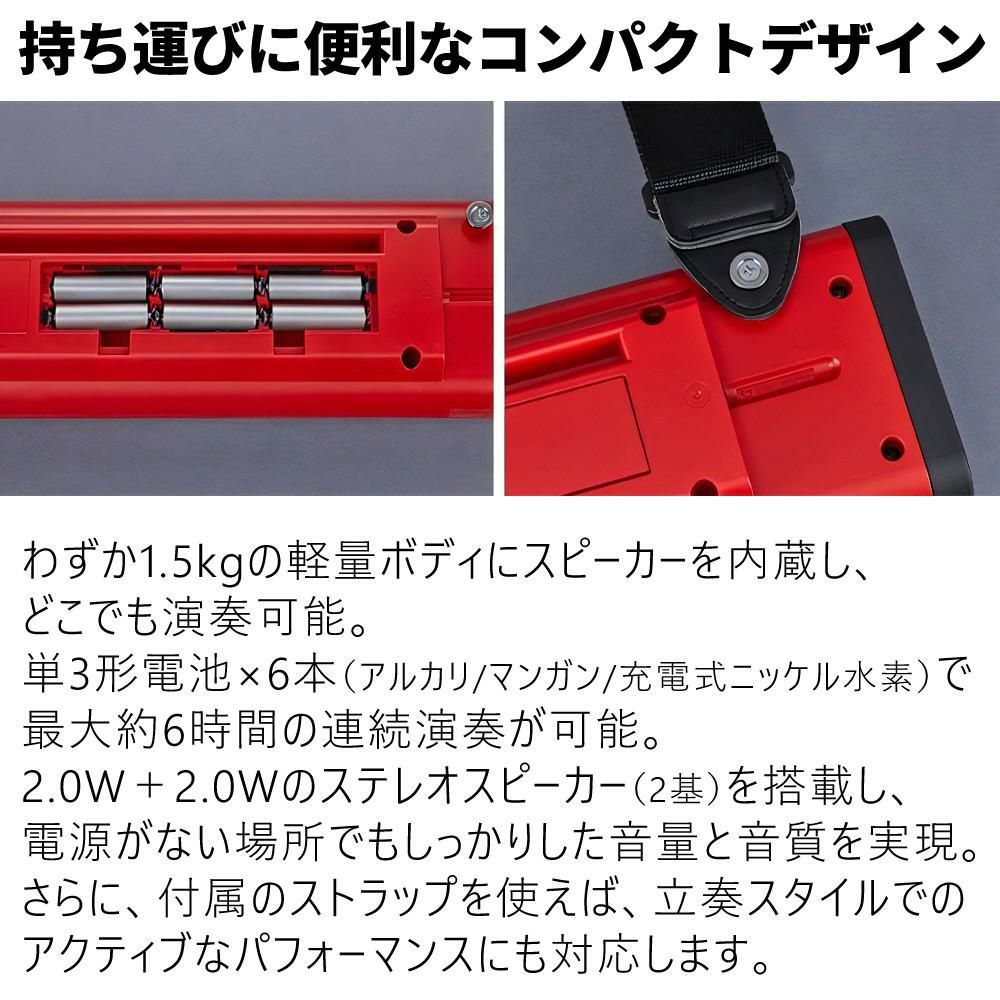 持ち運びに便利なコンパクトデザイン

わずか1.5kgの軽量ボディにスピーカーを内蔵し、どこでも演奏可能。
単3形電池×6本(アルカリ/マンガン/充電式ニッケル水素)で最大約6時間の連続演奏が可能。
2.0W + 2.0Wのステレオスピーカー(2基)を搭載し、電源がない場所でもしっかりした音量と音質を実現。
さらに、付属のストラップを使えば、立奏スタイルでのアクティブなパフォーマンスにも対応します。