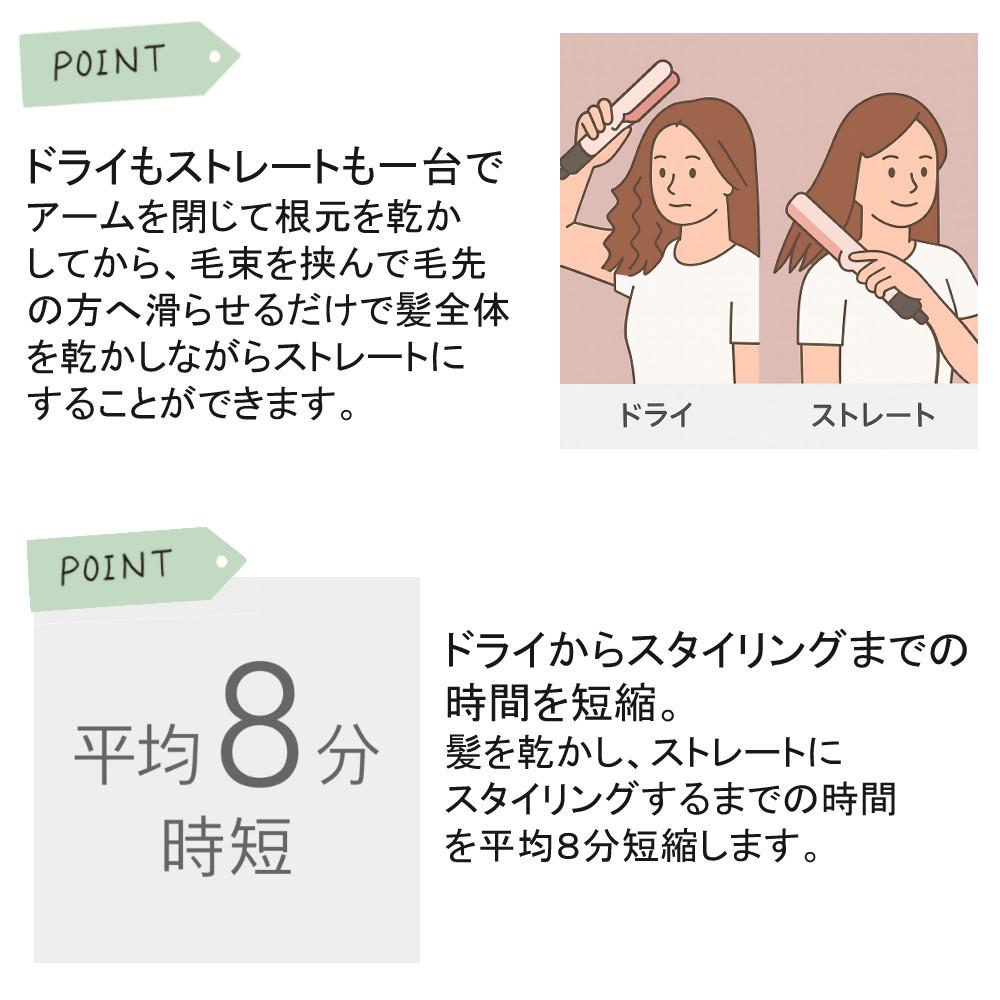 POINT

ドライもストレートも一台で
アームを閉じて根元を乾かしてから、毛束を挟んで毛先の方へ滑らせるだけで髪全体を乾かしながらストレートにすることができます。

ドライ　ストレート

POINT

平均8分
時短

ドライからスタイリングまでの時間を短縮。
髪を乾かし、ストレートにスタイリングするまでの時間を平均8分短縮します。