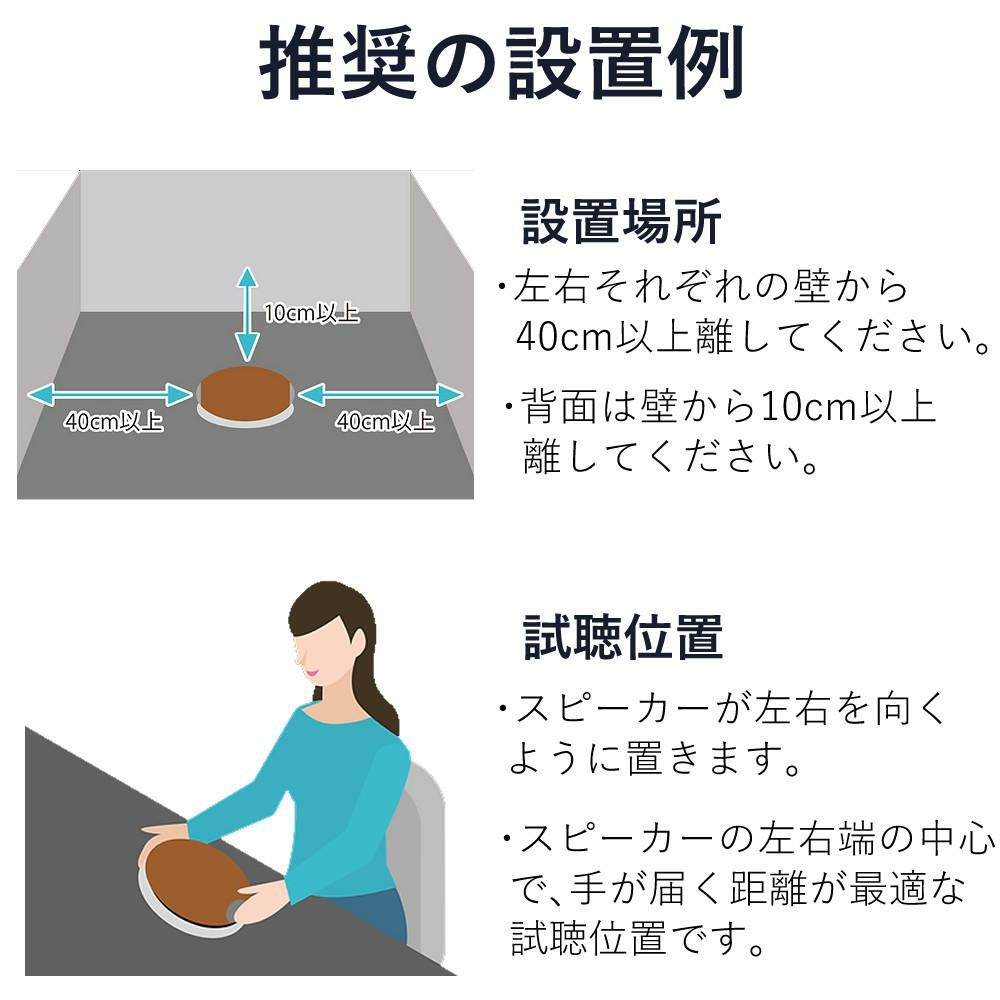 推奨の設置例

10cm以上

40cm以上

40cm以上

設置場所

・左右それぞれの壁から40cm以上離してください。

・背面は壁から10cm以上離してください。

試聴位置

・スピーカーが左右を向くように置きます。

・スピーカーの左右端の中心で、手が届く距離が最適な試聴位置です。