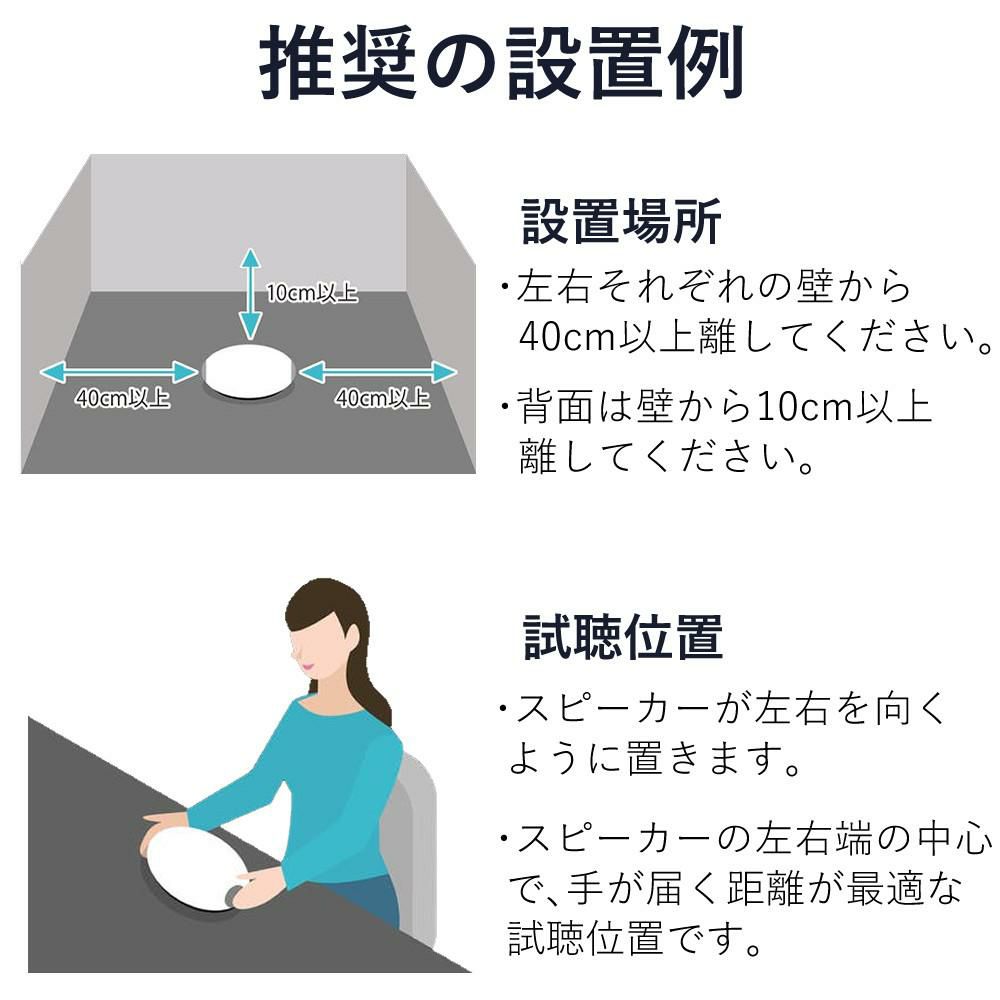 推奨の設置例

10cm以上

40cm以上

40cm以上

設置場所

・左右それぞれの壁から40cm以上離してください。

・背面は壁から10cm以上離してください。

試聴位置

・スピーカーが左右を向くように置きます。

・スピーカーの左右端の中心で、手が届く距離が最適な試聴位置です。