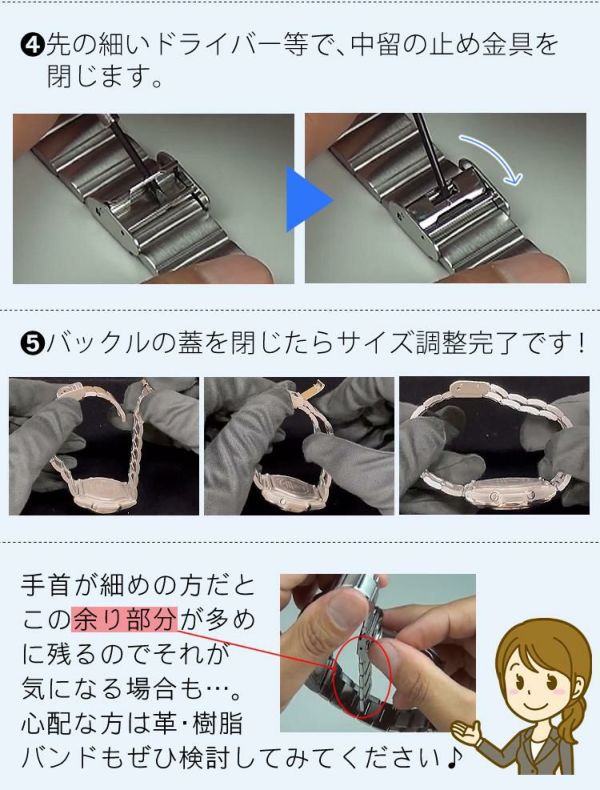 ❹先の細いドライバー等で、中留の止め金具を閉じます。

❺バックルの蓋を閉じたらサイズ調整完了です！

手首が細めの方だとこの余り部分が多めに残るのでそれが気になる場合も…。心配な方は革・樹脂バンドもぜひ検討してみてください♪