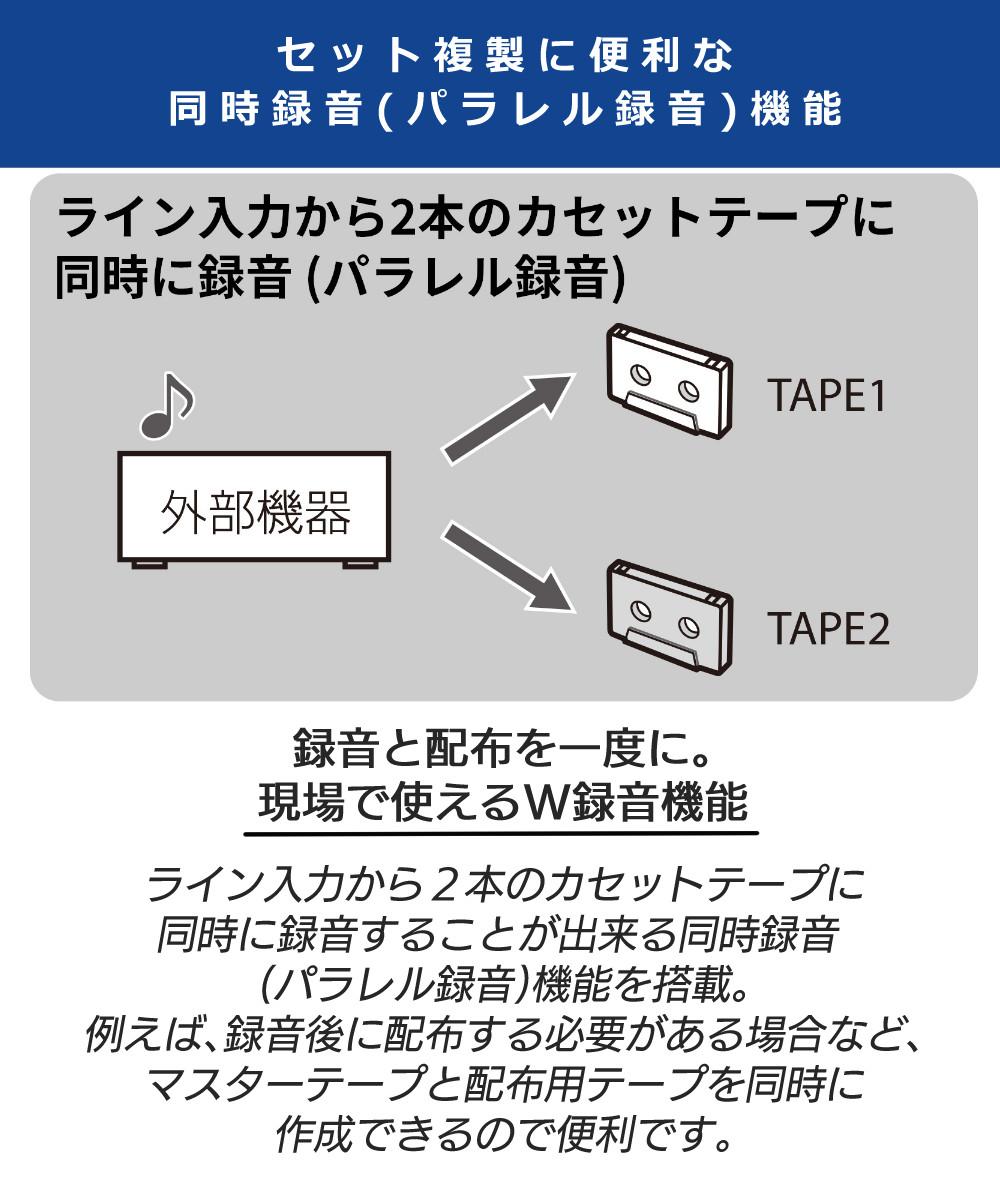 セット複製に便利な
同時録音(パラレル録音)機能

ライン入力から2本のカセットテープに同時に録音 (パラレル録音)

外部機器

TAPE1

TAPE2

録音と配布を一度に。
現場で使えるW録音機能

ライン入力から２本のカセットテープに同時に録音することが出来る同時録音(パラレル録音)機能を搭載。
例えば、録音後に配布する必要がある場合など、マスターテープと配布用テープを同時に作成できるので便利です。