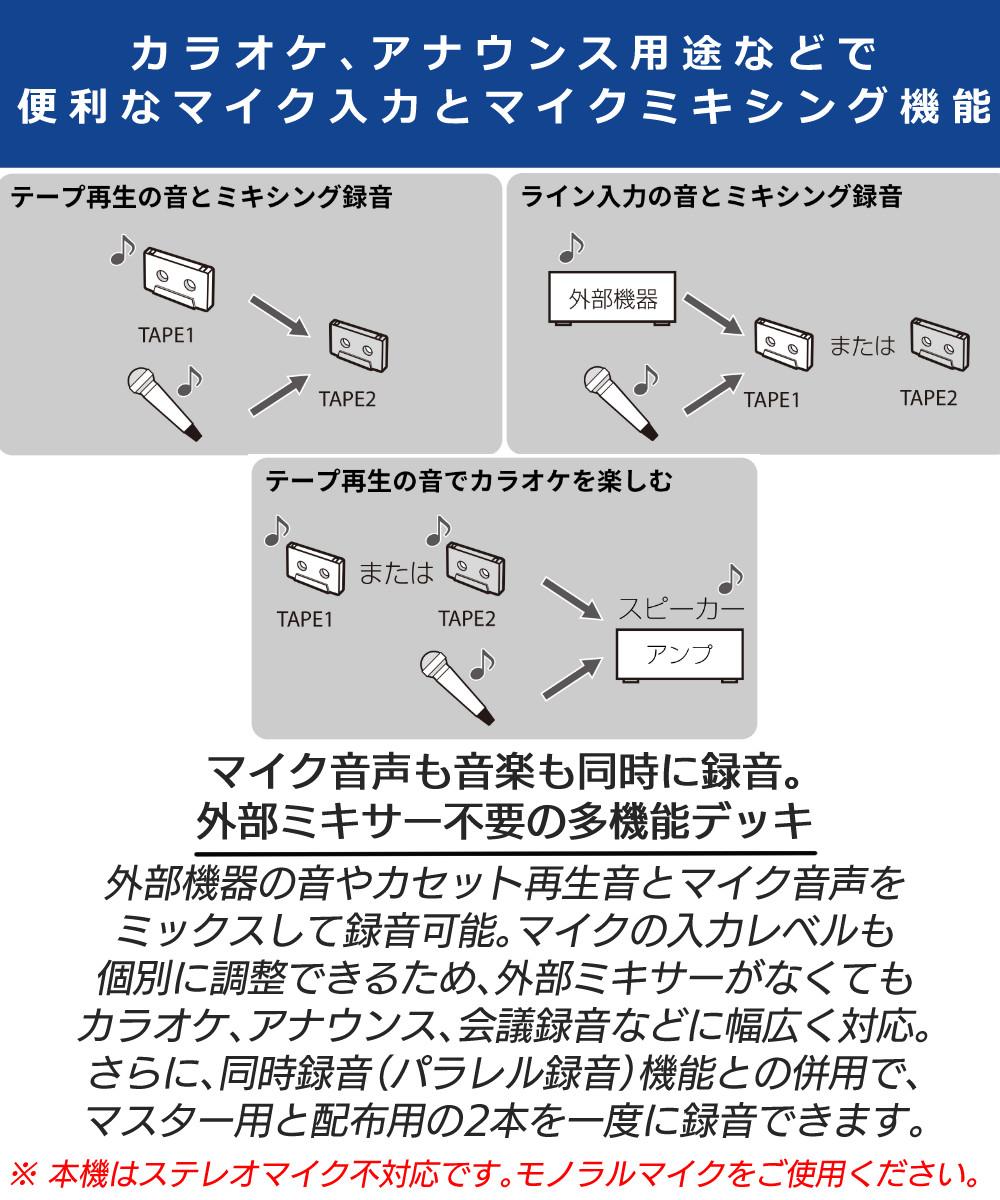 カラオケ、アナウンス用途などで
便利なマイク入力とマイクミキシング機能

テープ再生の音とミキシング録音

TAPE1

TAPE2

ライン入力の音とミキシング録音

外部機器

TAPE1

または

TAPE2

テープ再生の音でカラオケを楽しむ

TAPE1

または

TAPE2

スピーカー

アンプ

マイク音声も音楽も同時に録音。
外部ミキサー不要の多機能デッキ

外部機器の音やカセット再生音とマイク音声をミックスして録音可能。マイクの入力レベルも個別に調整できるため、外部ミキサーがなくてもカラオケ、アナウンス、会議録音などに幅広く対応。さらに、同時録音（パラレル録音）機能との併用で、マスター用と配布用の2本を一度に録音できます。

※ 本機はステレオマイク不対応です。モノラルマイクをご使用ください。