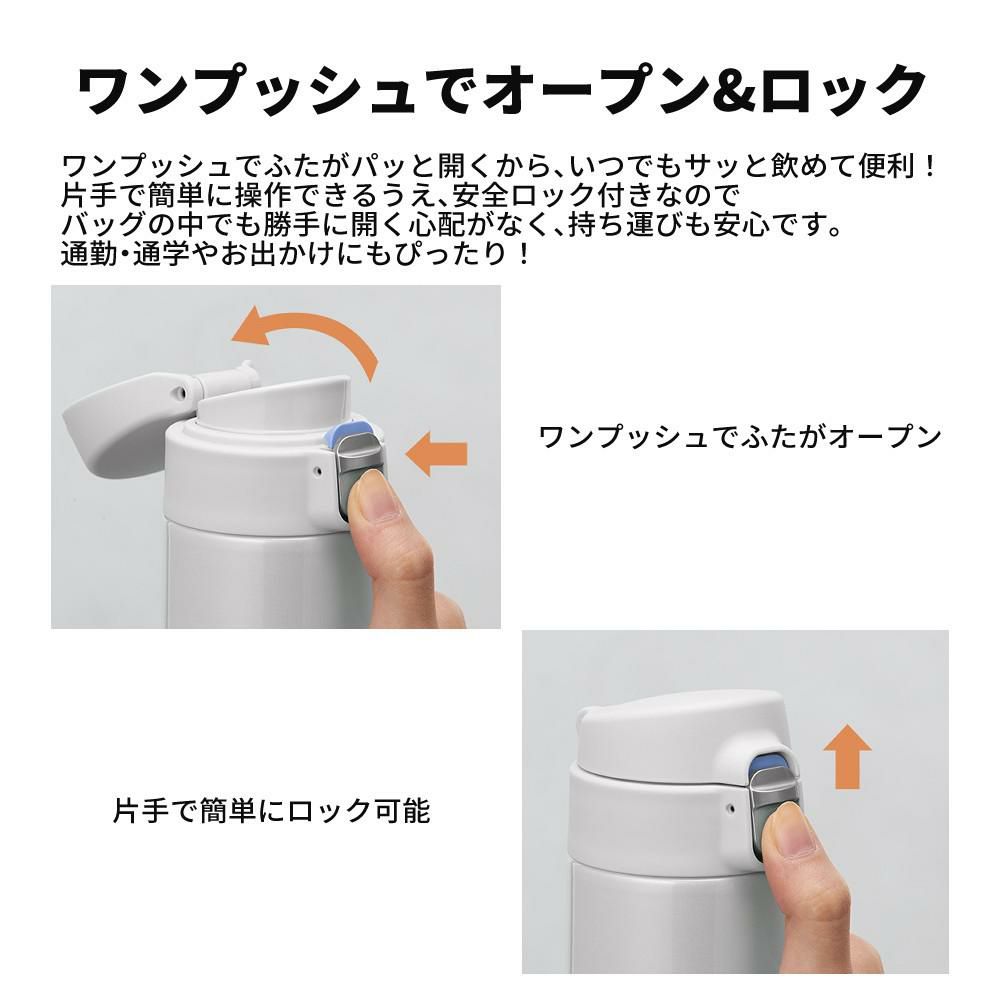 ワンプッシュでオープン&ロック

ワンプッシュでふたがパッと開くから、いつでもサッと飲めて便利！
片手で簡単に操作できるうえ、安全ロック付きなので
バッグの中でも勝手に開く心配がなく、持ち運びも安心です。
通勤・通学やお出かけにもぴったり！

ワンプッシュでふたがオープン

片手で簡単にロック可能