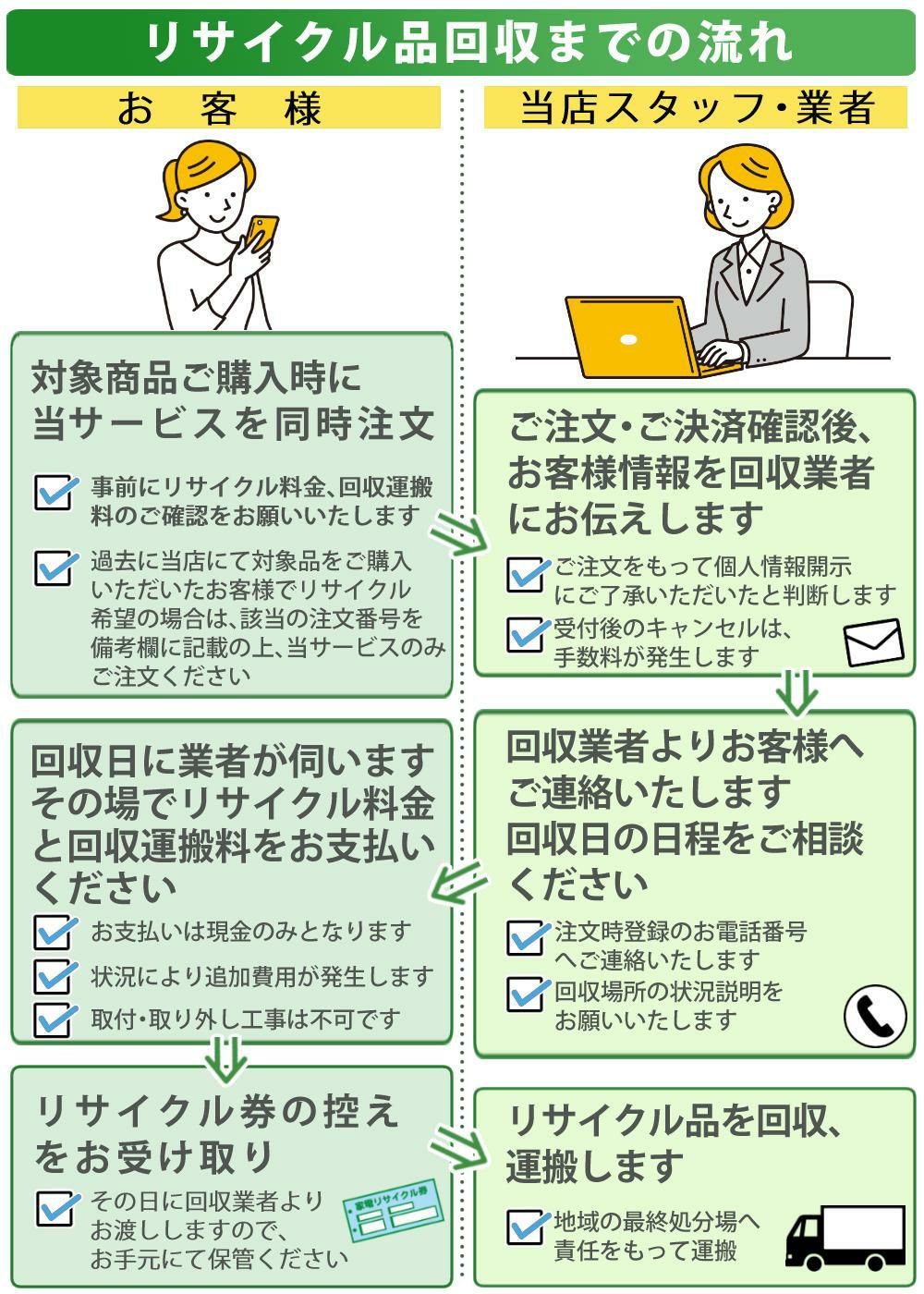 リサイクル品回収までの流れ

お 客 様

対象商品ご購入時に当サービスを同時注文

事前にリサイクル料金、回収運搬料のご確認をお願いいたします

過去に当店にて対象品をご購入いただいたお客様でリサイクル希望の場合は、該当の注文番号を備考欄に記載の上、当サービスのみご注文ください

回収日に業者が伺います その場でリサイクル料金と回収運搬料をお支払いください

お支払いは現金のみとなります

状況により追加費用が発生します

取付・取り外し工事は不可です

リサイクル券の控えをお受け取り

その日に回収業者よりお渡ししますので、お手元にて保管ください

家電リサイクル券

当店スタッフ・業者

ご注文・ご決済確認後、お客様情報を回収業者にお伝えします

ご注文をもって個人情報開示にご了承いただいたと判断します

受付後のキャンセルは、手数料が発生します

回収業者よりお客様へご連絡いたします 回収日の日程をご相談ください

注文時登録のお電話番号へご連絡いたします

回収場所の状況説明をお願いいたします

リサイクル品を回収、運搬します

地域の最終処分場へ責任をもって運搬