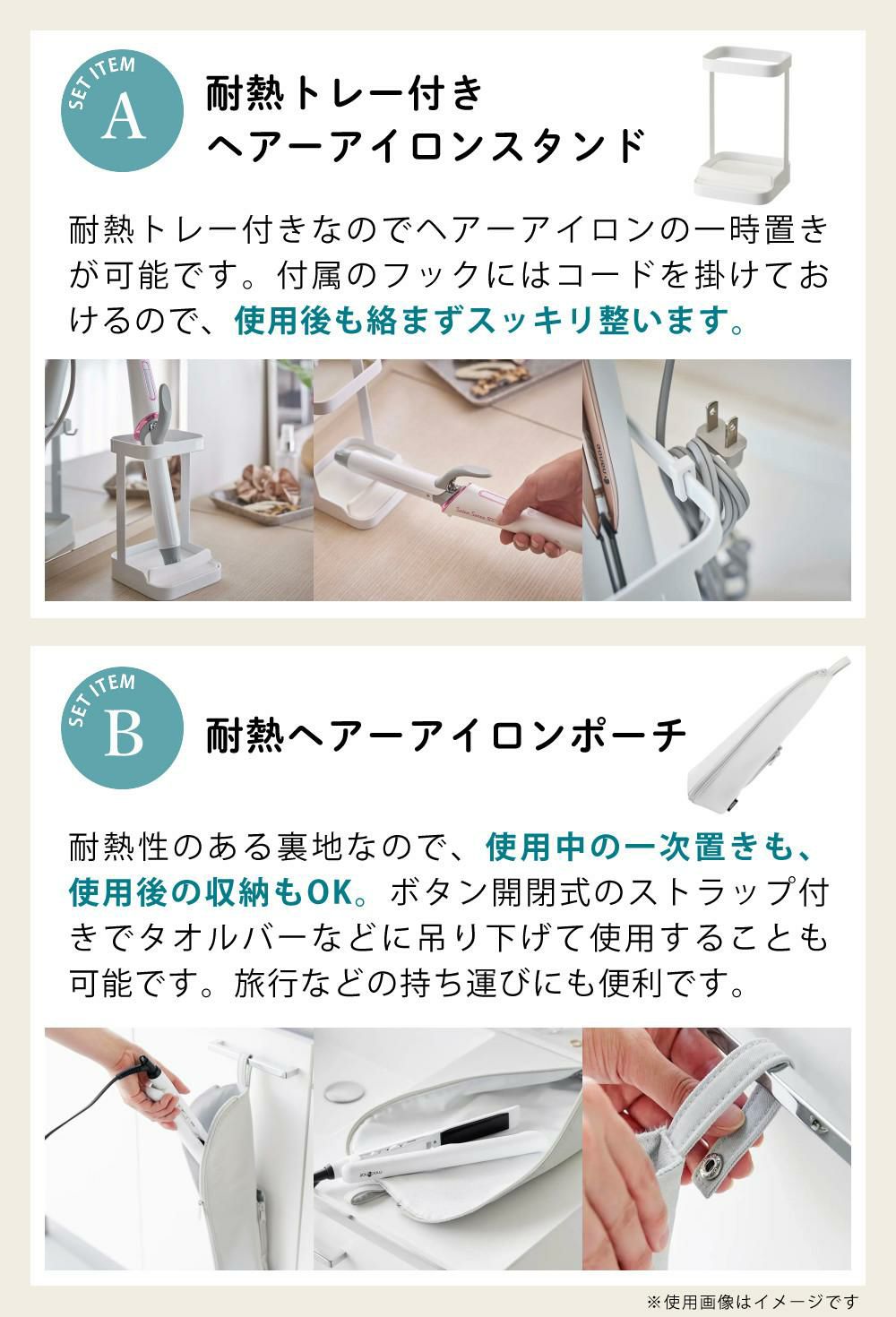 SET ITEM
A

耐熱トレー付き
ヘアーアイロンスタンド

耐熱トレー付きなのでヘアーアイロンの一時置きが可能です。付属のフックにはコードを掛けておけるので、使用後も絡まずスッキリ整います。

SET ITEM
B

耐熱ヘアーアイロンポーチ

耐熱性のある裏地なので、使用中の一次置きも、使用後の収納もOK。ボタン開閉式のストラップ付きでタオルバーなどに吊り下げて使用することも可能です。旅行などの持ち運びにも便利です。

※使用画像はイメージです